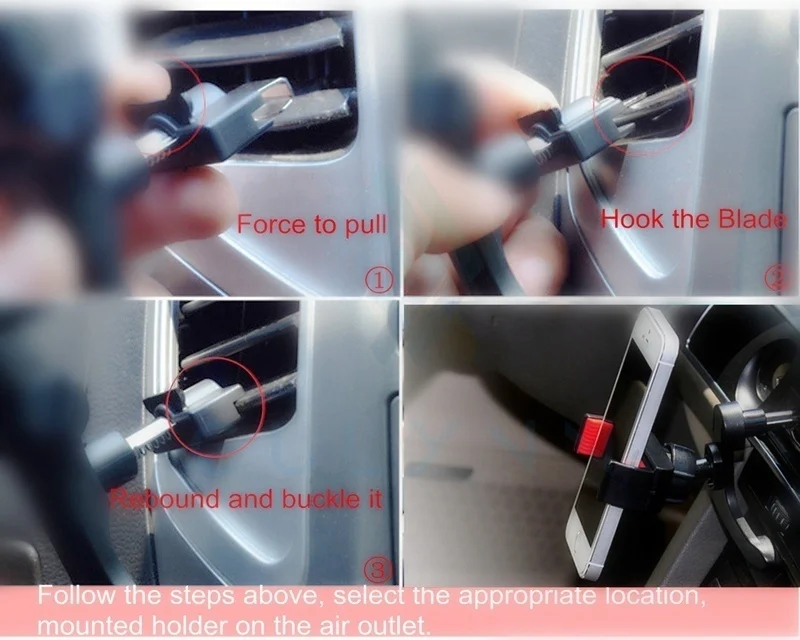 Force to pull

①

Hook the Blade

②

Rebound and buckle it

③

Follow the steps above, select the appropriate location, mounted holder on the air outlet.