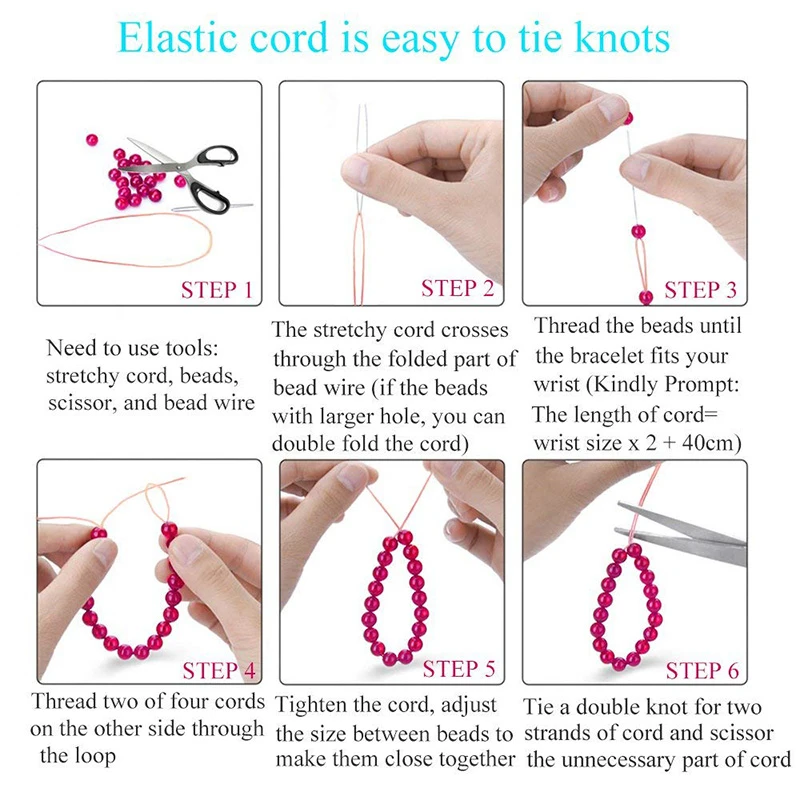 Elastic cord is easy to tie knots

STEP 1

Need to use tools: stretchy cord, beads, scissor, and bead wire

STEP 2

The stretchy cord crosses through the folded part of bead wire (if the beads with larger hole, you can double fold the cord)

STEP 3

Thread the beads until the bracelet fits your wrist (Kindly Prompt: The length of cord= wrist size x 2 + 40cm)

STEP 4

Thread two of four cords on the other side through the loop

STEP 5

Tighten the cord, adjust the size between beads to make them close together

STEP 6

Tie a double knot for two strands of cord and scissor the unnecessary part of cord