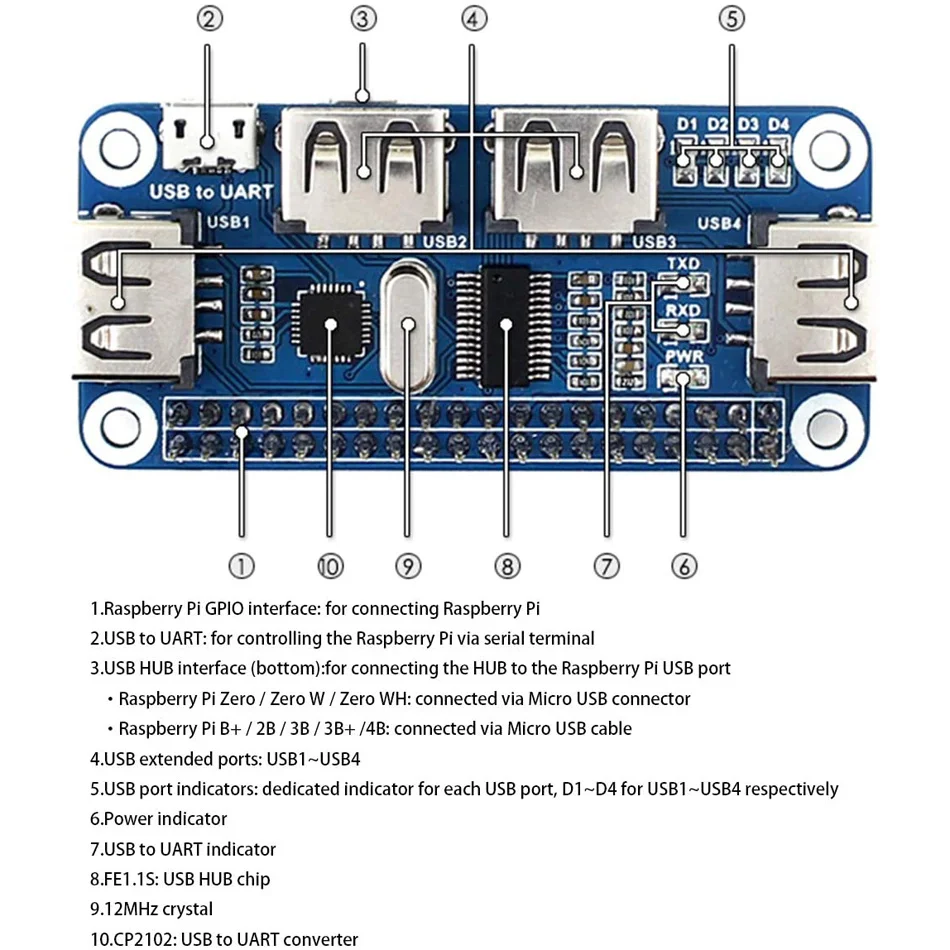 ② ③ ④ ⑤

D1 D2 D3 D4

USB to UART

USB1 USB2 USB3 USB4

TXD
RXD
PWR

① ⑩ ⑨ ⑧ ⑦ ⑥

1.Raspberry Pi GPIO interface: for connecting Raspberry Pi
2.USB to UART: for controlling the Raspberry Pi via serial terminal
3.USB HUB interface (bottom):for connecting the HUB to the Raspberry Pi USB port
• Raspberry Pi Zero / Zero W / Zero WH: connected via Micro USB connector
• Raspberry Pi B+ / 2B / 3B / 3B+ /4B: connected via Micro USB cable
4.USB extended ports: USB1~USB4
5.USB port indicators: dedicated indicator for each USB port, D1~D4 for USB1~USB4 respectively
6.Power indicator
7.USB to UART indicator
8.FE1.1S: USB HUB chip
9.12MHz crystal
10.CP2102: USB to UART converter