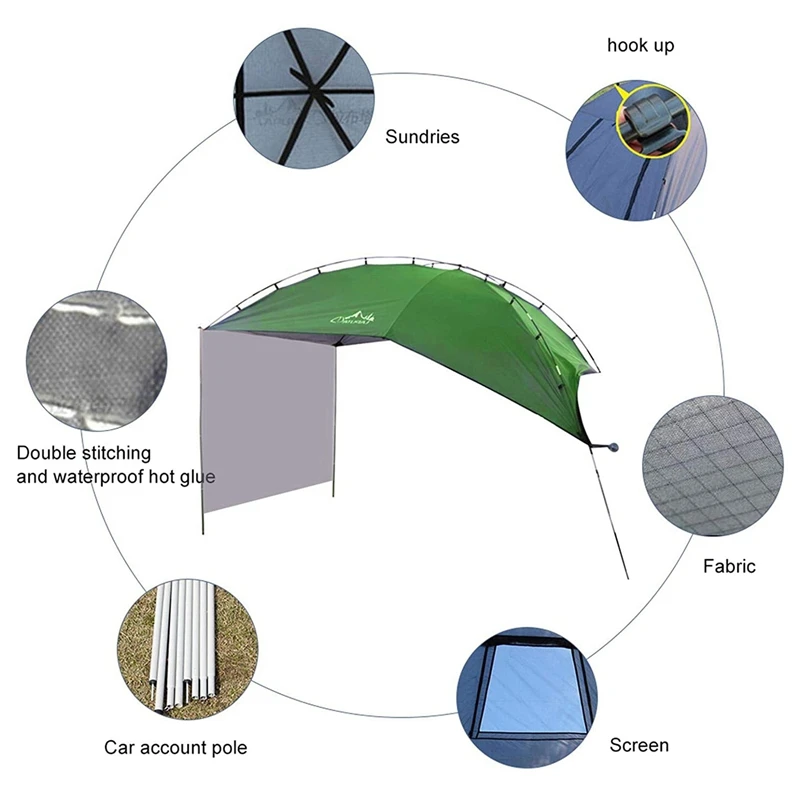 hook up

Sundries

Double stitching
and waterproof hot glue

Fabric

Car account pole

Screen