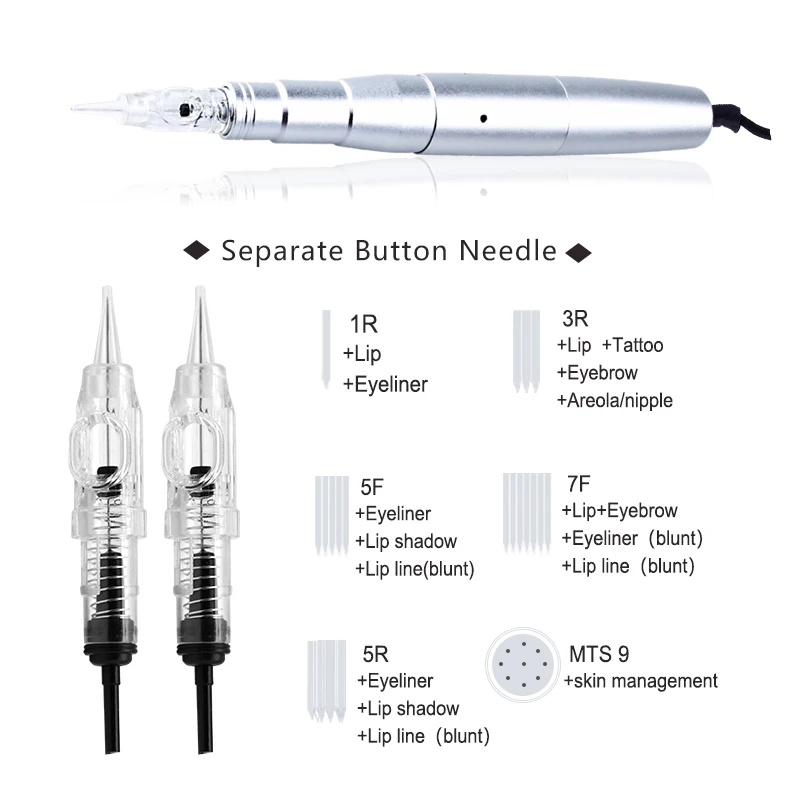 ◆ Separate Button Needle ◆

1R
+Lip
+Eyeliner

3R
+Lip +Tattoo
+Eyebrow
+Areola/nipple

5F
+Eyeliner
+Lip shadow
+Lip line(blunt)

7F
+Lip+Eyebrow
+Eyeliner (blunt)
+Lip line (blunt)

5R
+Eyeliner
+Lip shadow
+Lip line (blunt)

MTS 9
+skin management