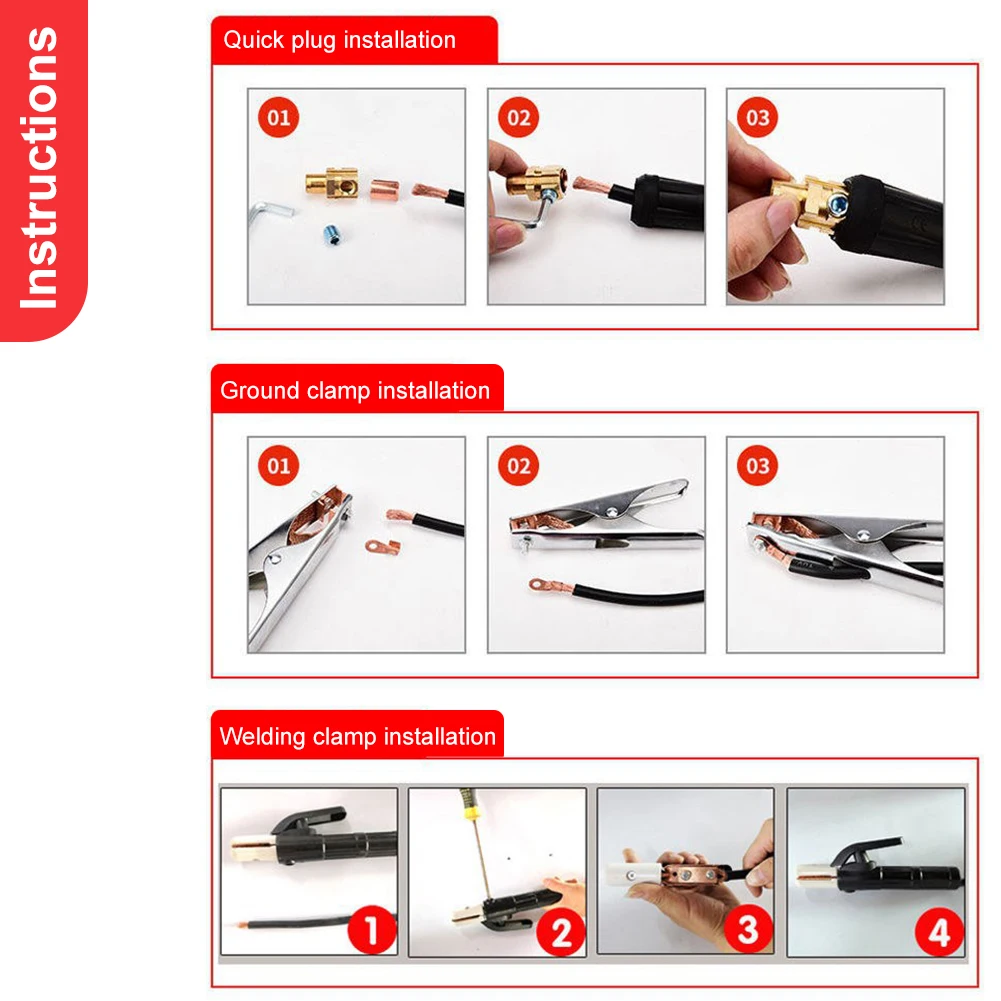 Instructions

Quick plug installation

01

02

03

Ground clamp installation

01

02

03

Welding clamp installation

1

2

3

4