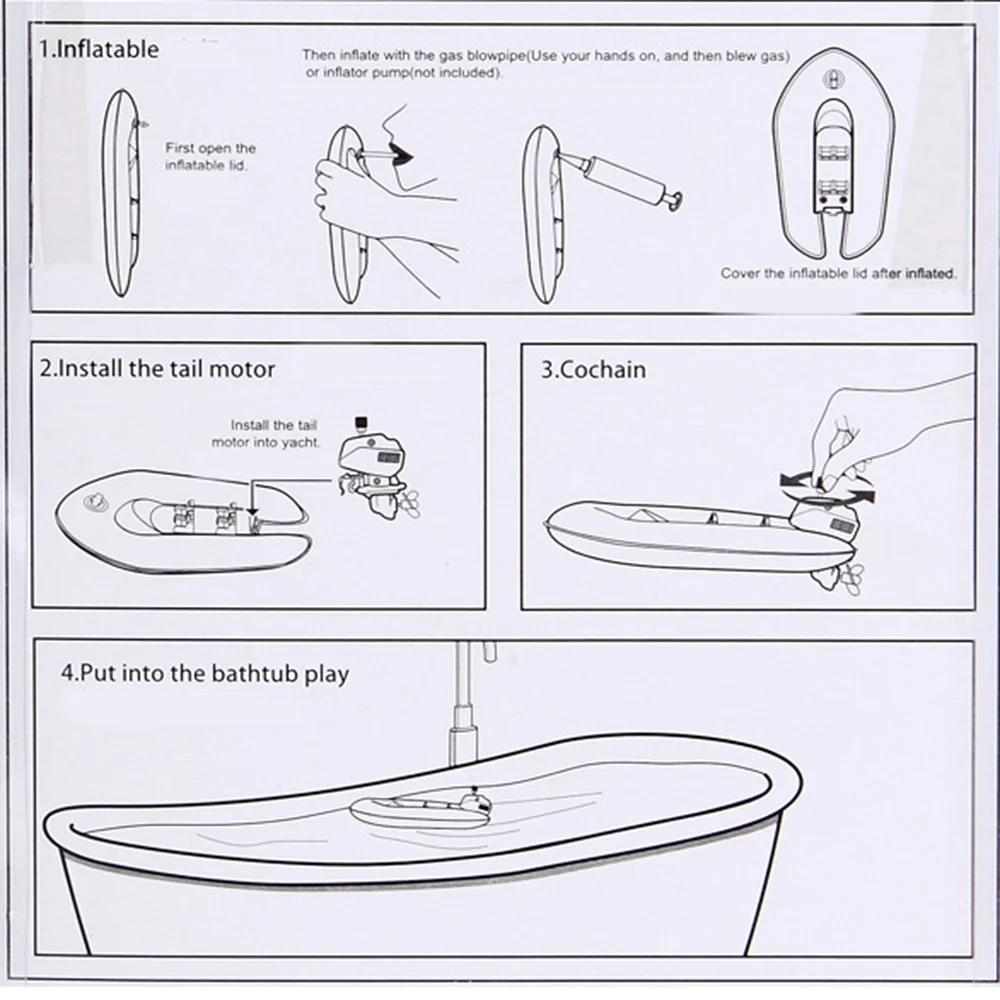 1.Inflatable

First open the inflatable lid.

Then inflate with the gas blowpipe(Use your hands on, and then blew gas) or inflator pump(not included).

Cover the inflatable lid after inflated.

2.Install the tail motor

Install the tail motor into yacht.

3.Cochain

4.Put into the bathtub play