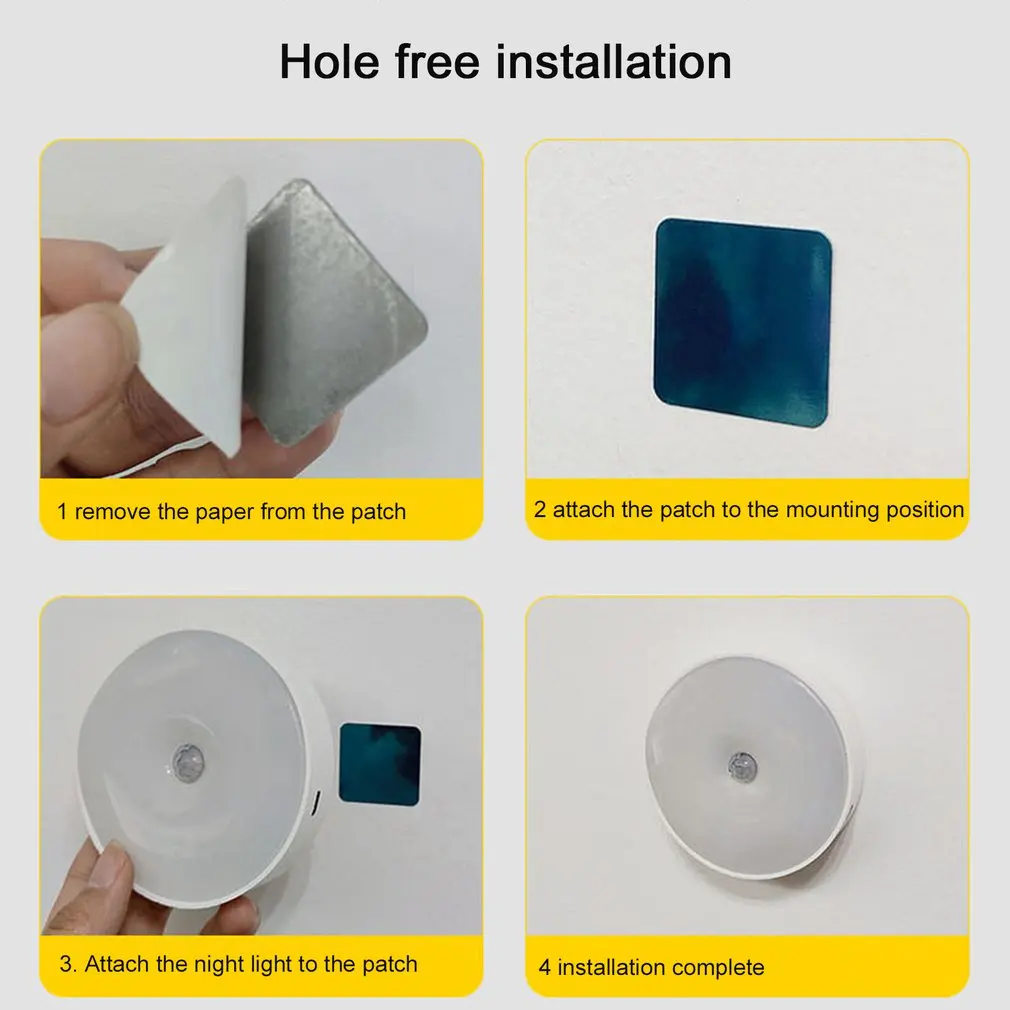 Hole free installation

1 remove the paper from the patch

2 attach the patch to the mounting position

3. Attach the night light to the patch

4 installation complete