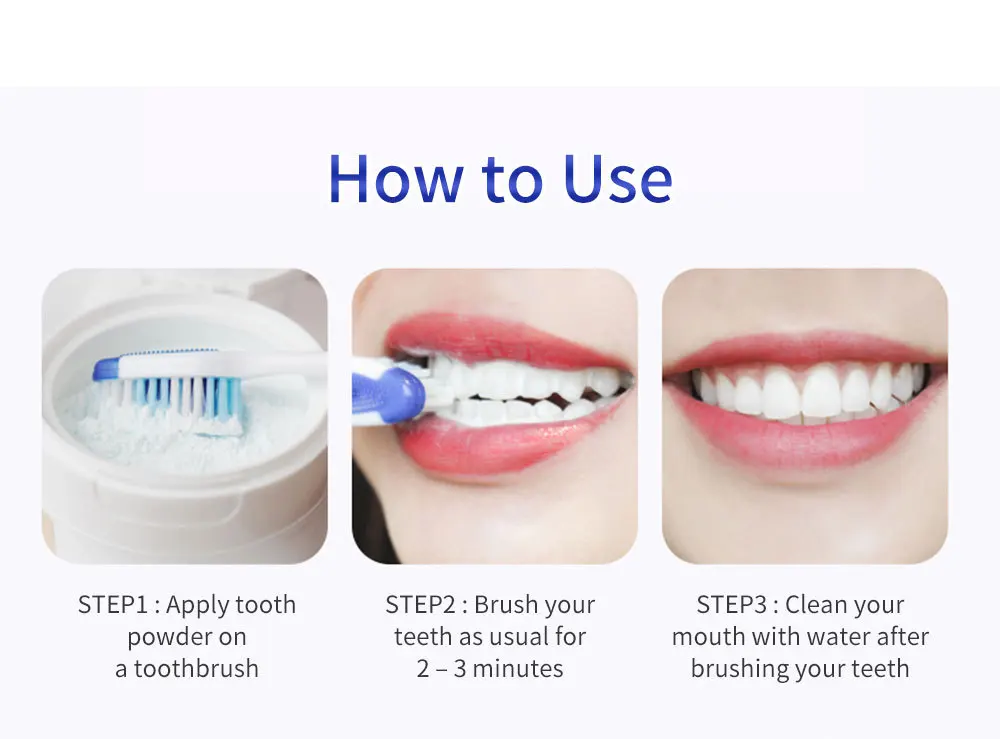 How to Use

STEP1 : Apply tooth powder on a toothbrush

STEP2 : Brush your teeth as usual for 2 – 3 minutes

STEP3 : Clean your mouth with water after brushing your teeth