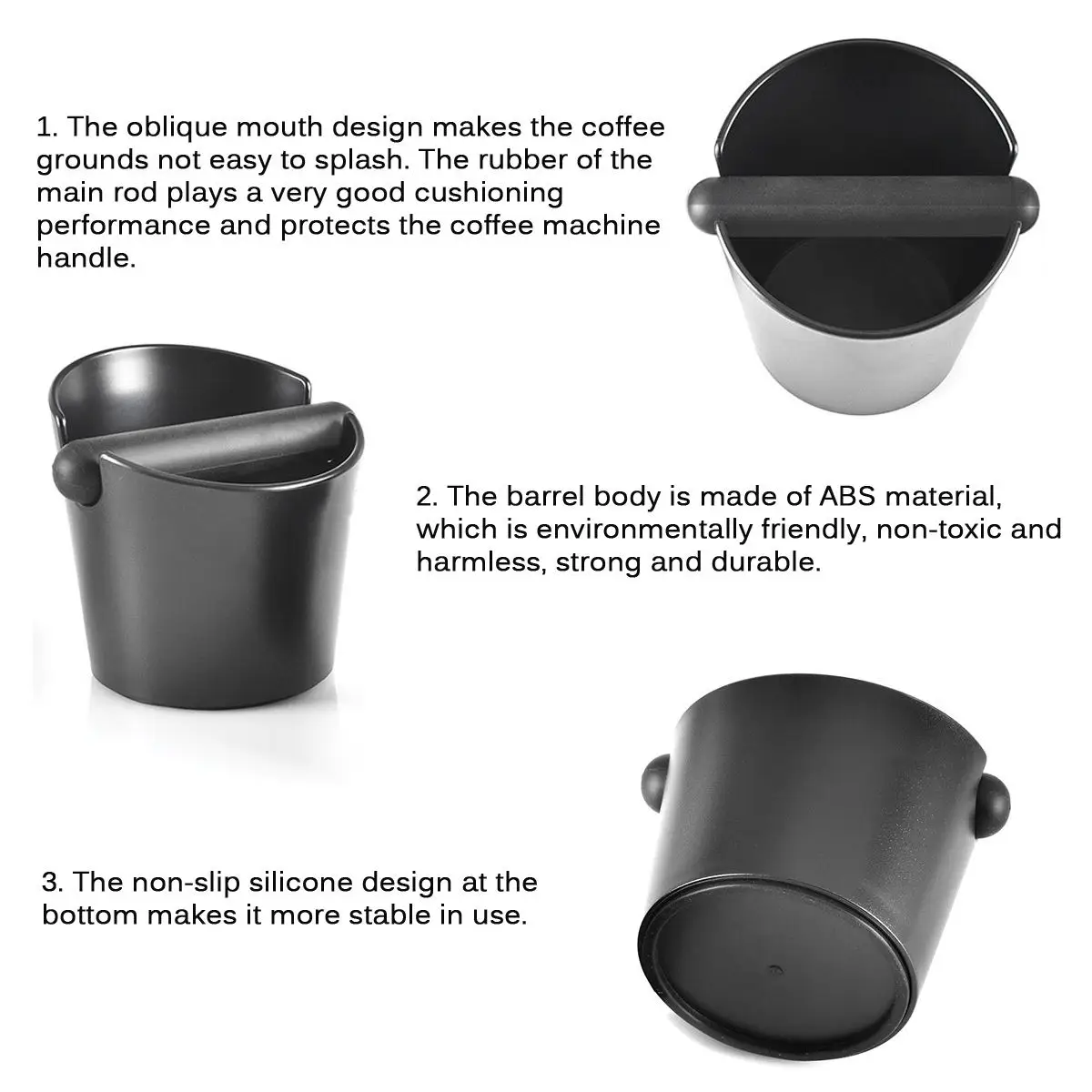 1. The oblique mouth design makes the coffee grounds not easy to splash. The rubber of the main rod plays a very good cushioning performance and protects the coffee machine handle.

2. The barrel body is made of ABS material, which is environmentally friendly, non-toxic and harmless, strong and durable.

3. The non-slip silicone design at the bottom makes it more stable in use.