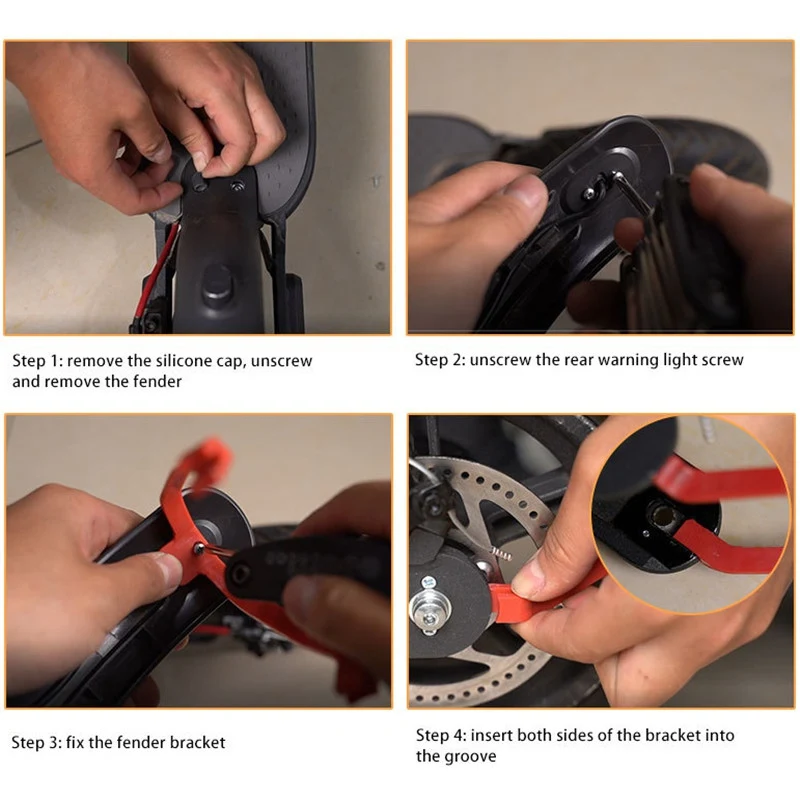 Step 1: remove the silicone cap, unscrew and remove the fender

Step 2: unscrew the rear warning light screw

Step 3: fix the fender bracket

Step 4: insert both sides of the bracket into the groove