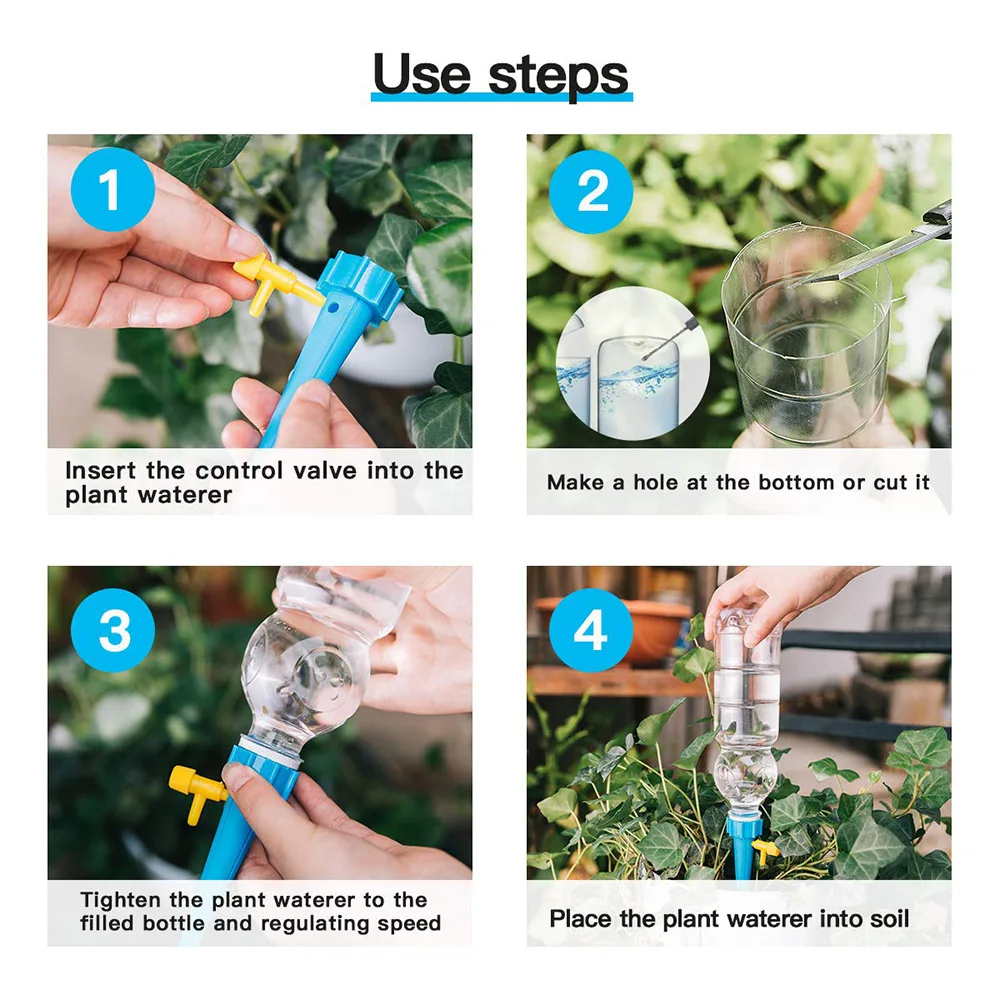 Use steps

1

Insert the control valve into the plant waterer

2

Make a hole at the bottom or cut it

3

Tighten the plant waterer to the filled bottle and regulating speed

4

Place the plant waterer into soil