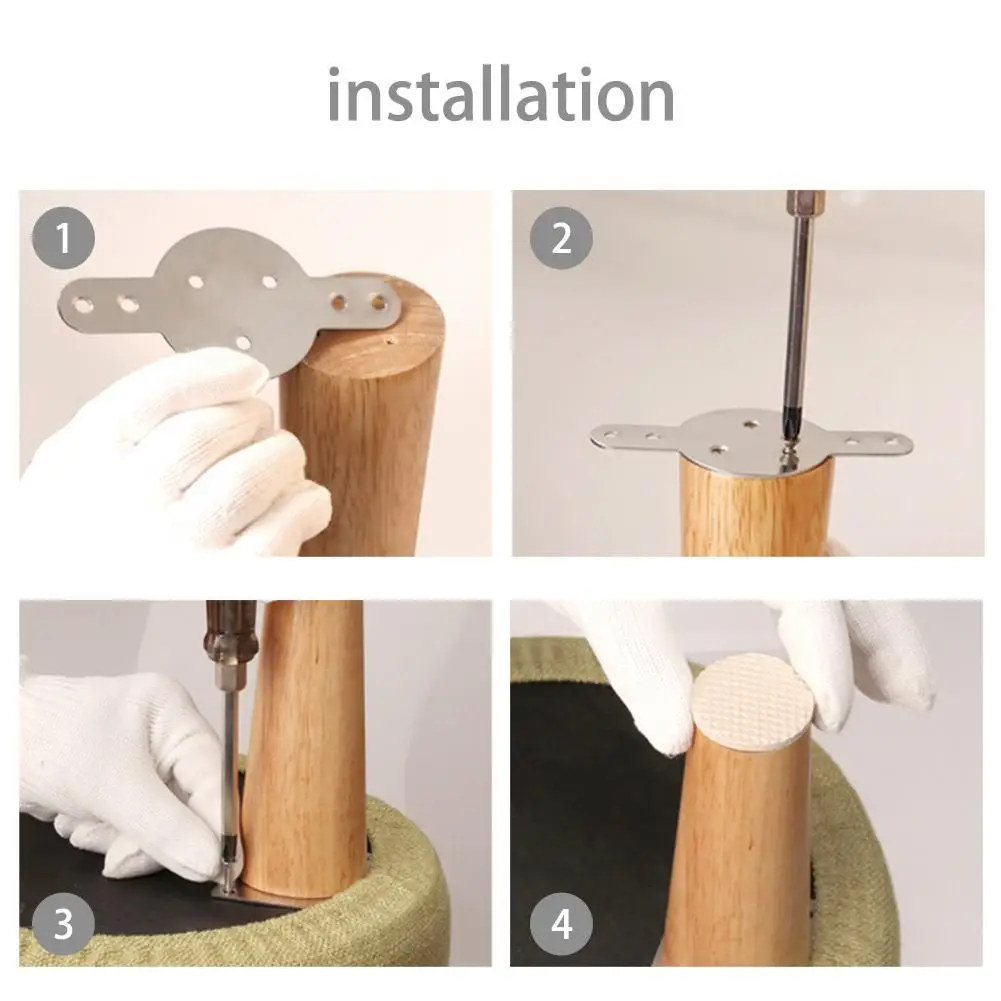 installation

1

2

3

4