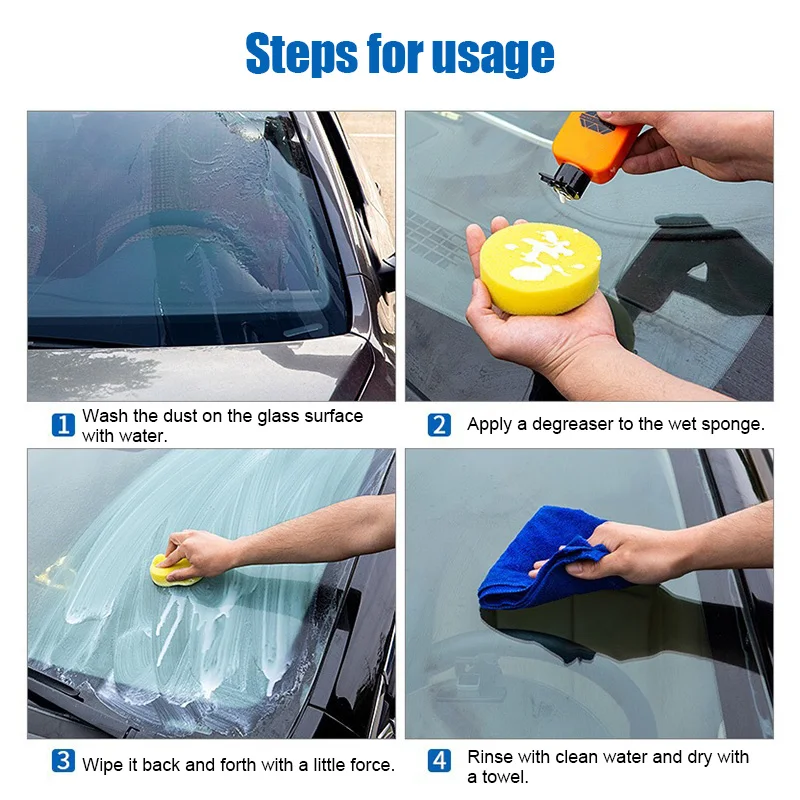 Steps for usage

1 Wash the dust on the glass surface with water.

2 Apply a degreaser to the wet sponge.

3 Wipe it back and forth with a little force.

4 Rinse with clean water and dry with a towel.