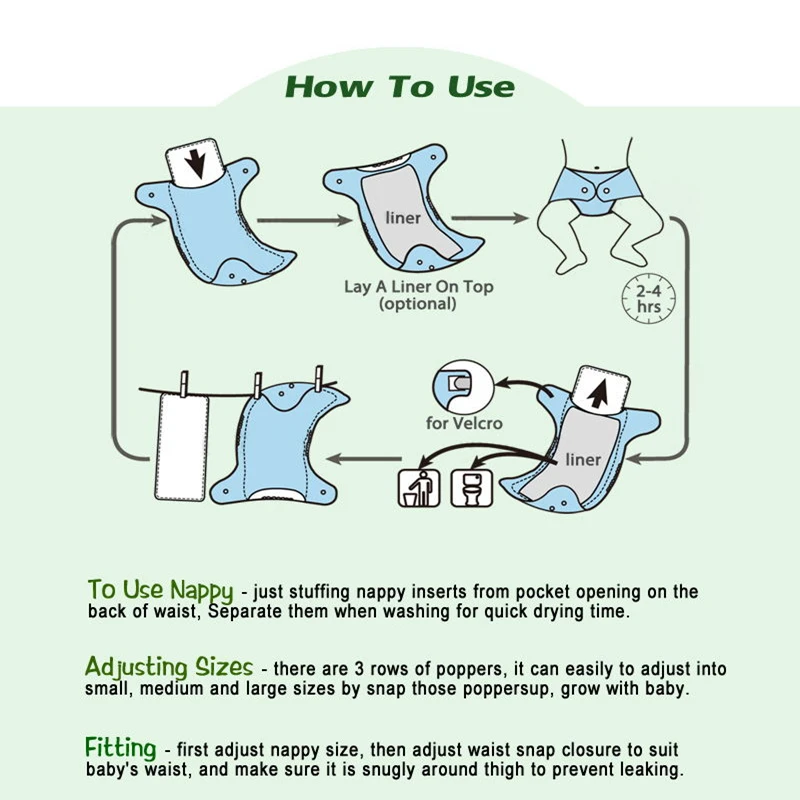 How To Use

liner

Lay A Liner On Top
(optional)

2-4
hrs

for Velcro

liner

To Use Nappy - just stuffing nappy inserts from pocket opening on the back of waist, Separate them when washing for quick drying time.

Adjusting Sizes - there are 3 rows of poppers, it can easily to adjust into small, medium and large sizes by snap those poppersup, grow with baby.

Fitting - first adjust nappy size, then adjust waist snap closure to suit baby's waist, and make sure it is snugly around thigh to prevent leaking.