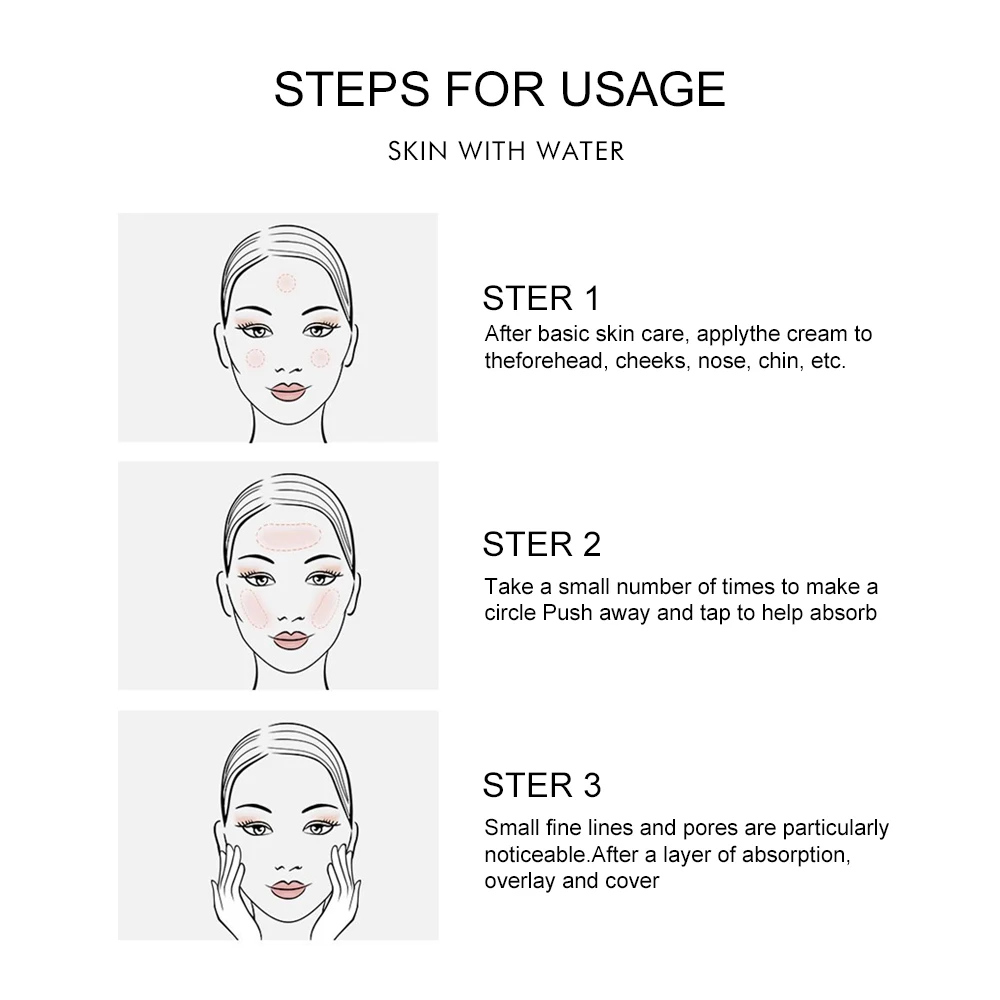 STEPS FOR USAGE

SKIN WITH WATER

STER 1
After basic skin care, applythe cream to theforehead, cheeks, nose, chin, etc.

STER 2
Take a small number of times to make a circle Push away and tap to help absorb

STER 3
Small fine lines and pores are particularly noticeable.After a layer of absorption, overlay and cover