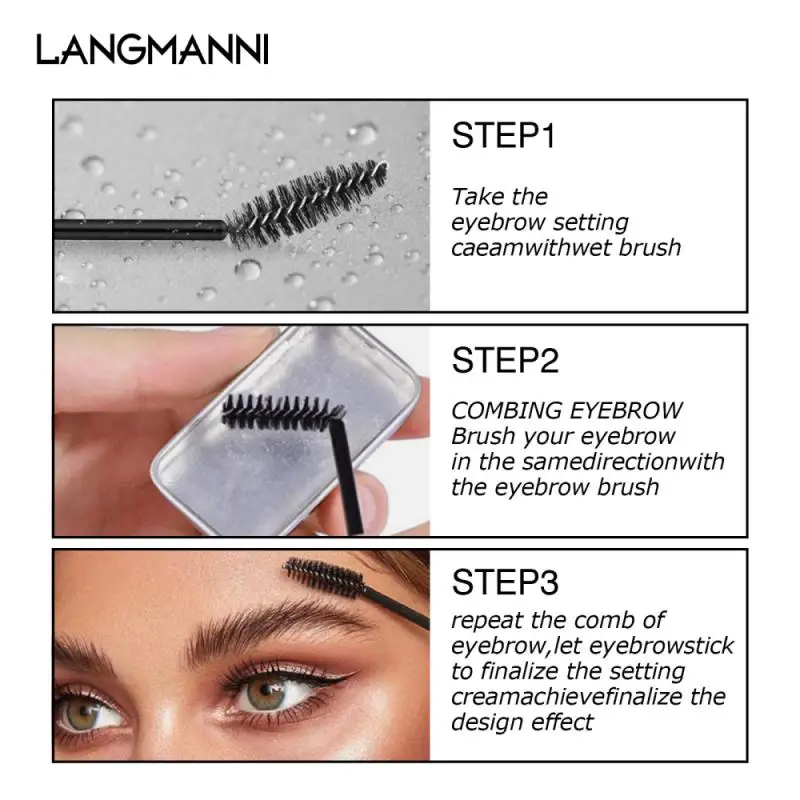 LANGMANNI

STEP1

Take the eyebrow setting caeamwithwet brush

STEP2

COMBING EYEBROW
Brush your eyebrow in the samedirectionwith the eyebrow brush

STEP3

repeat the comb of eyebrow,let eyebrowstick to finalize the setting creamachievefinalize the design effect