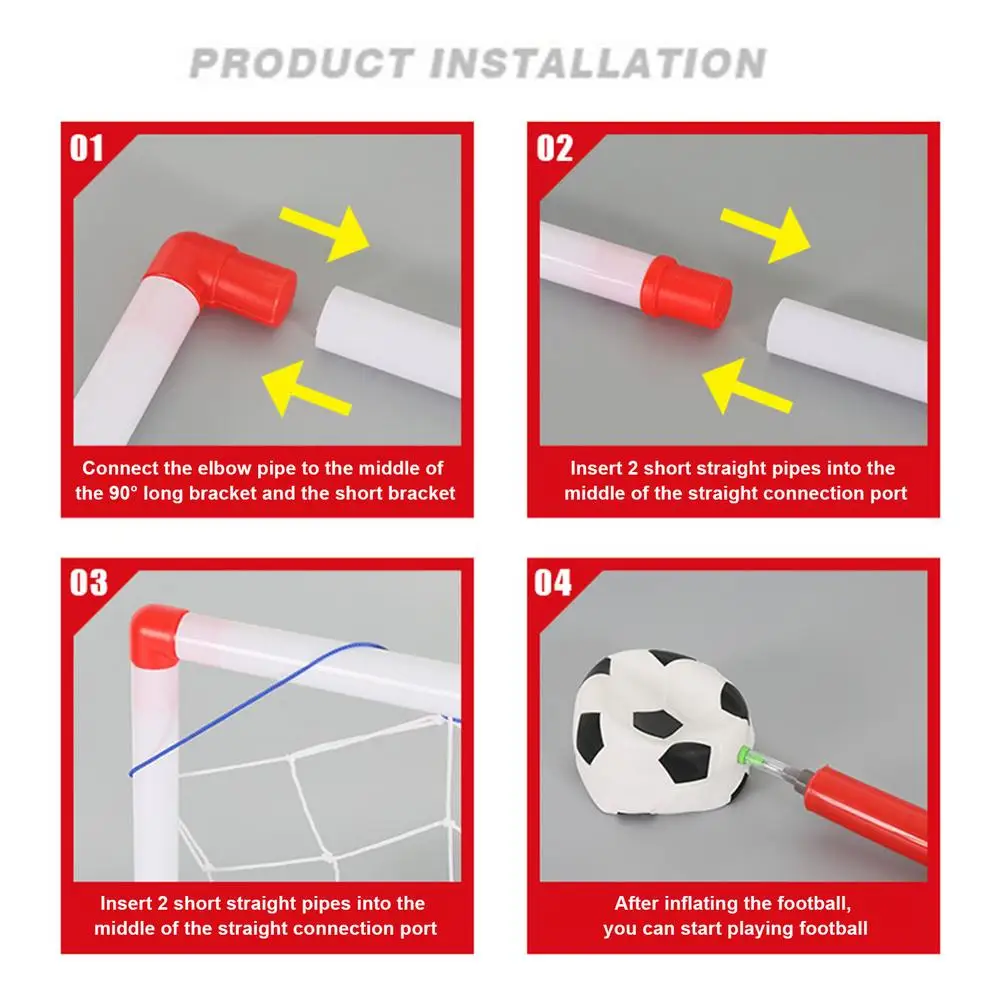 PRODUCT INSTALLATION

01

Connect the elbow pipe to the middle of the 90° long bracket and the short bracket

02

Insert 2 short straight pipes into the middle of the straight connection port

03

Insert 2 short straight pipes into the middle of the straight connection port

04

After inflating the football, you can start playing football