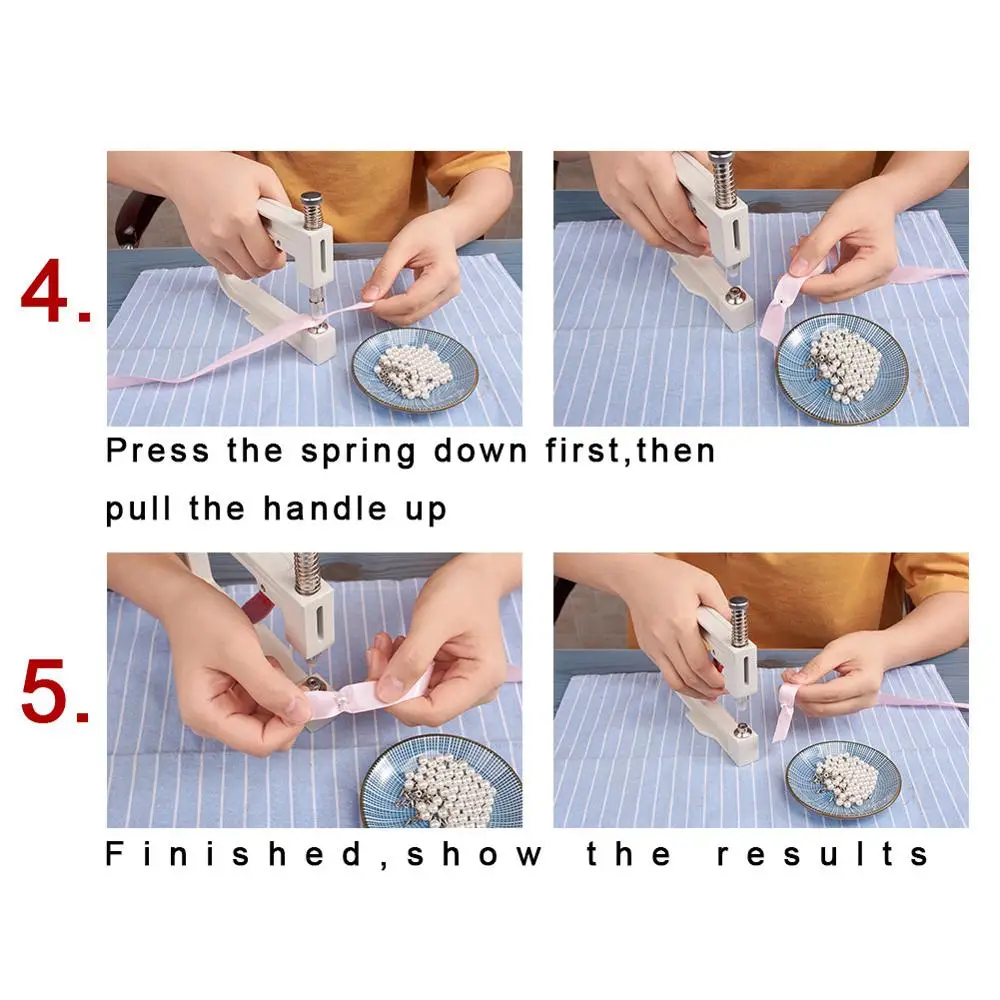 4.

Press the spring down first,then pull the handle up

5.

Finished,show the results