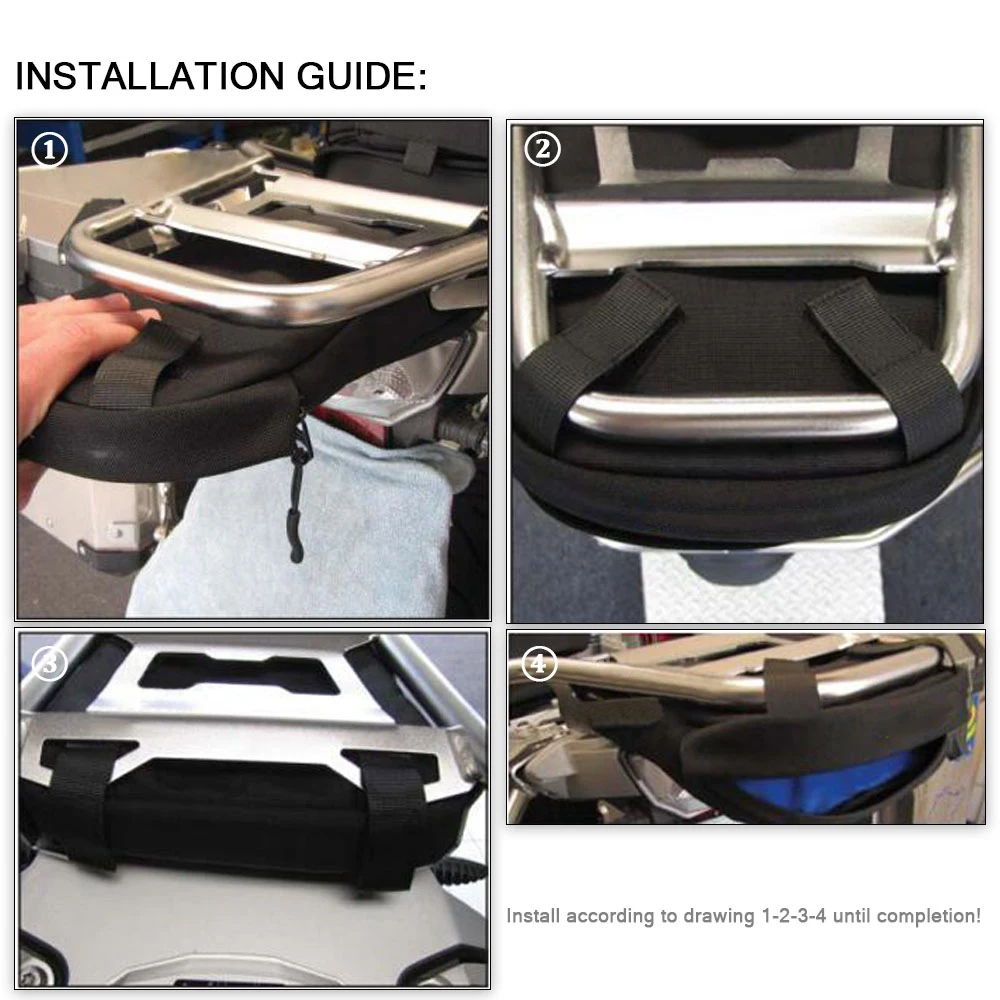 INSTALLATION GUIDE:

1

2

3

4

Install according to drawing 1-2-3-4 until completion!