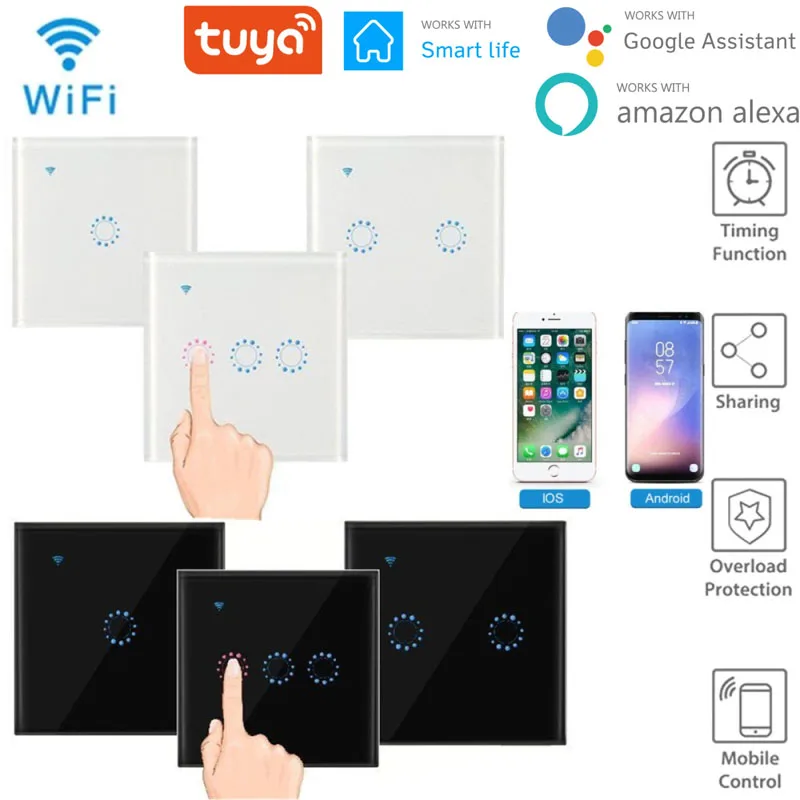 WiFi

tuya

WORKS WITH
Smart life

WORKS WITH
Google Assistant

WORKS WITH
amazon alexa

Timing Function

08
57

Sharing

IOS

Android

Overload Protection

Mobile Control