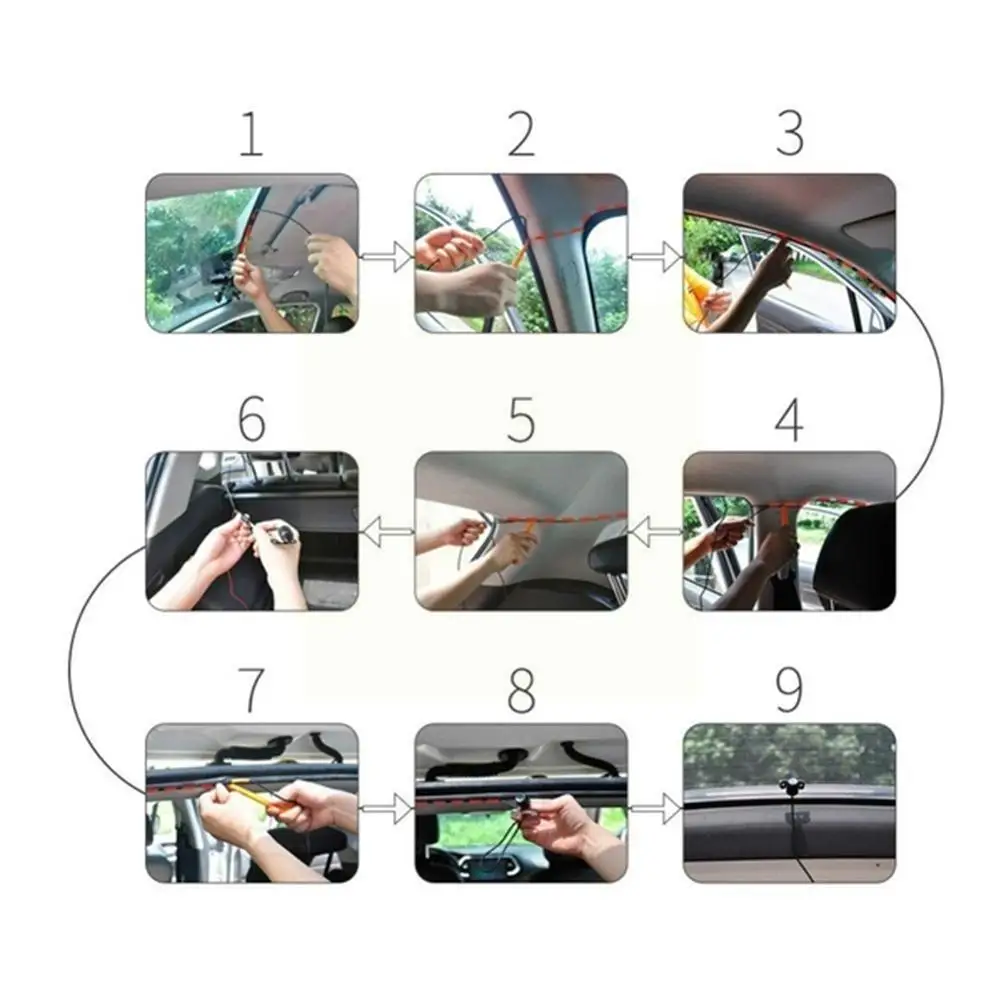 1
2
3
6
5
4
7
8
9