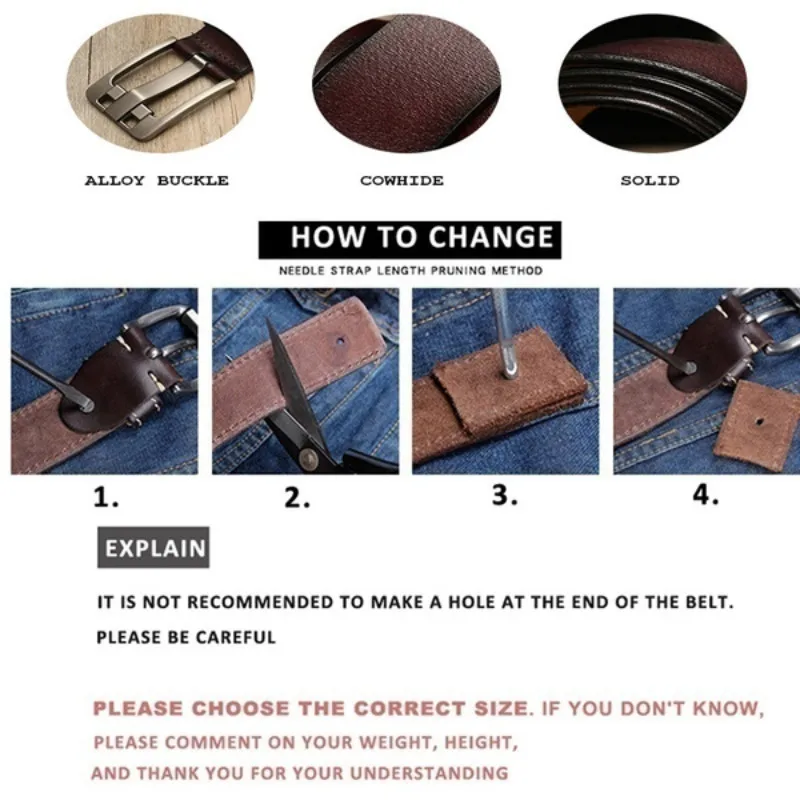 ALLOY BUCKLE

COWHIDE

SOLID

HOW TO CHANGE

NEEDLE STRAP LENGTH PRUNING METHOD

1.

2.

3.

4.

EXPLAIN

IT IS NOT RECOMMENDED TO MAKE A HOLE AT THE END OF THE BELT.

PLEASE BE CAREFUL

PLEASE CHOOSE THE CORRECT SIZE. IF YOU DON'T KNOW, PLEASE COMMENT ON YOUR WEIGHT, HEIGHT, AND THANK YOU FOR YOUR UNDERSTANDING