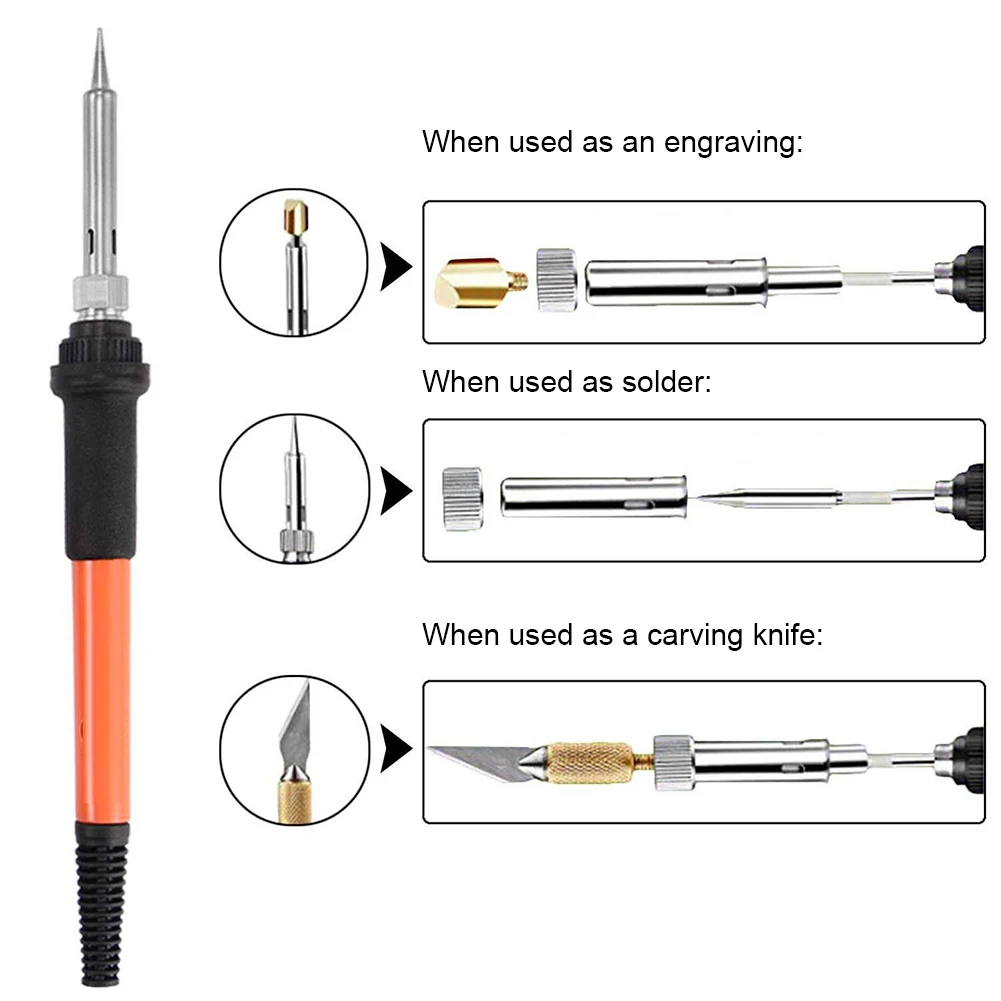 When used as an engraving:

When used as solder:

When used as a carving knife: