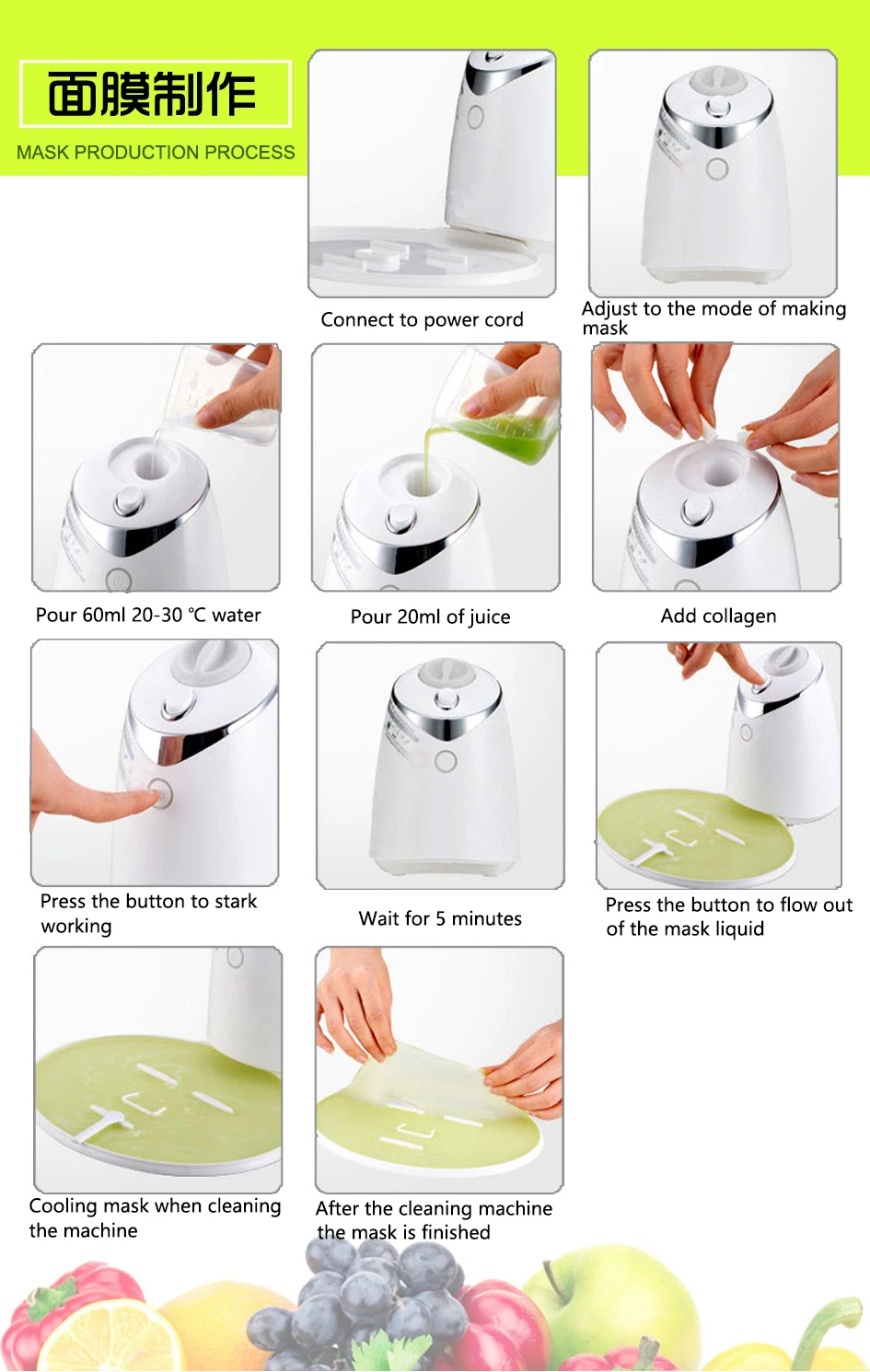 面膜制作
MASK PRODUCTION PROCESS

Connect to power cord

Adjust to the mode of making mask

Pour 60ml 20-30 ℃ water

Pour 20ml of juice

Add collagen

Press the button to stark working

Wait for 5 minutes

Press the button to flow out of the mask liquid

Cooling mask when cleaning the machine

After the cleaning machine the mask is finished