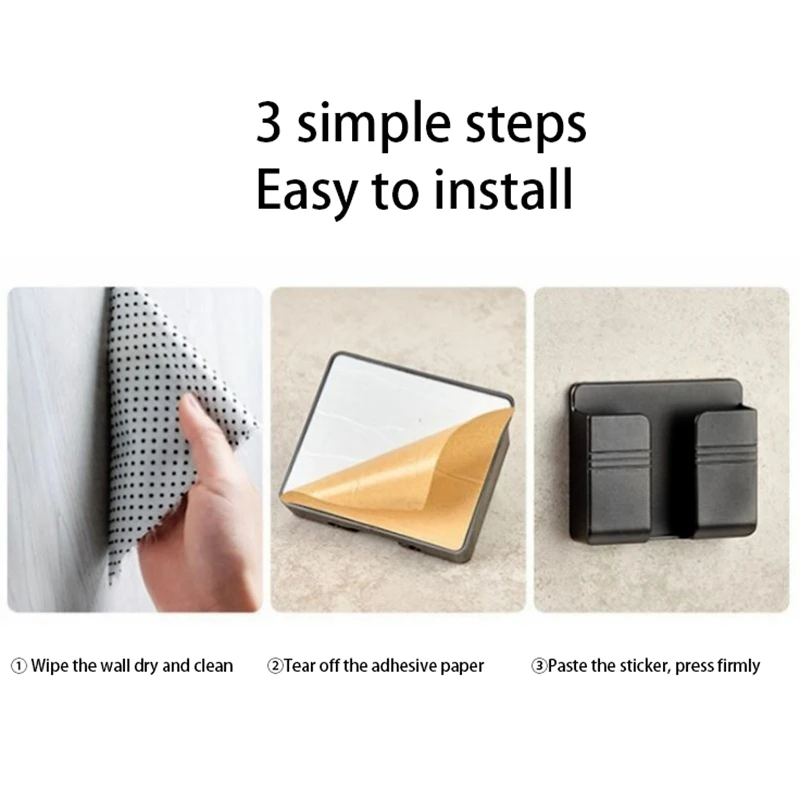 3 simple steps
Easy to install

① Wipe the wall dry and clean

②Tear off the adhesive paper

③Paste the sticker, press firmly