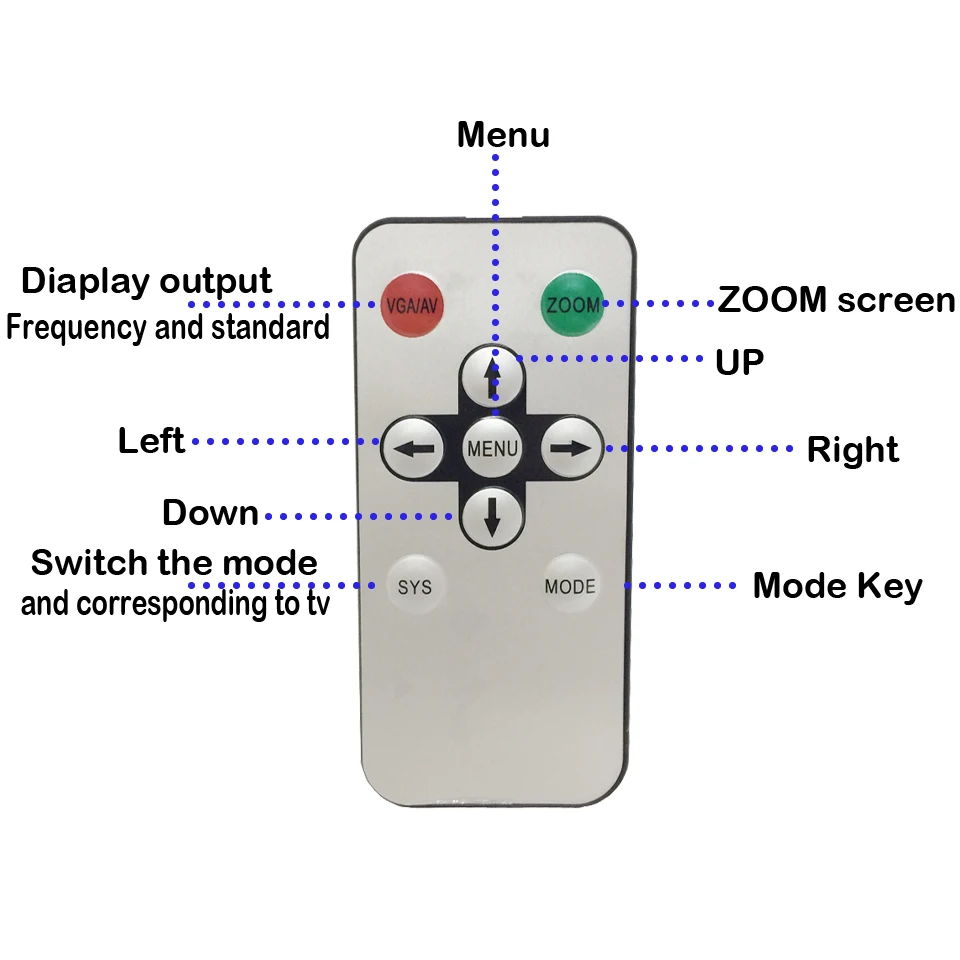 Menu

Diaplay output
Frequency and standard

VGA/AV

ZOOM

ZOOM screen

UP

Left

MENU

Right

Down

Switch the mode
and corresponding to tv

SYS

MODE

Mode Key