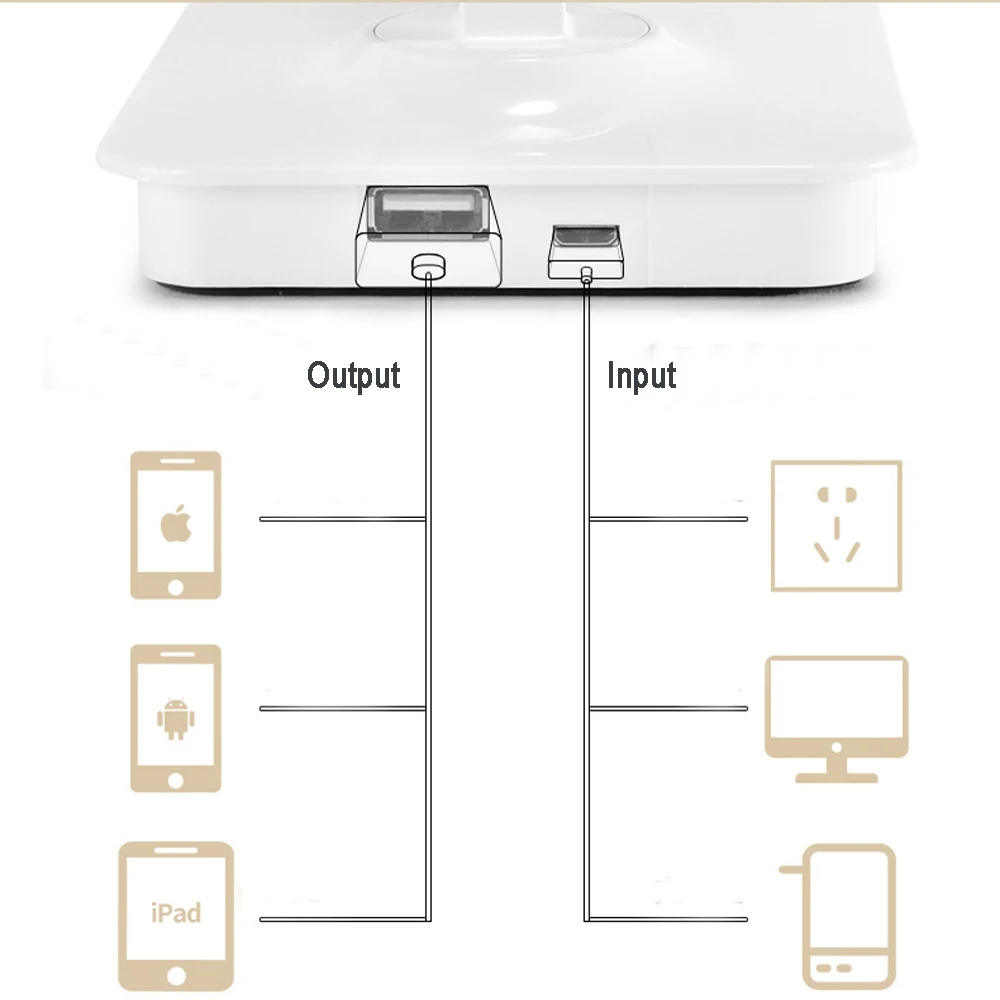 Output

Input

iPad