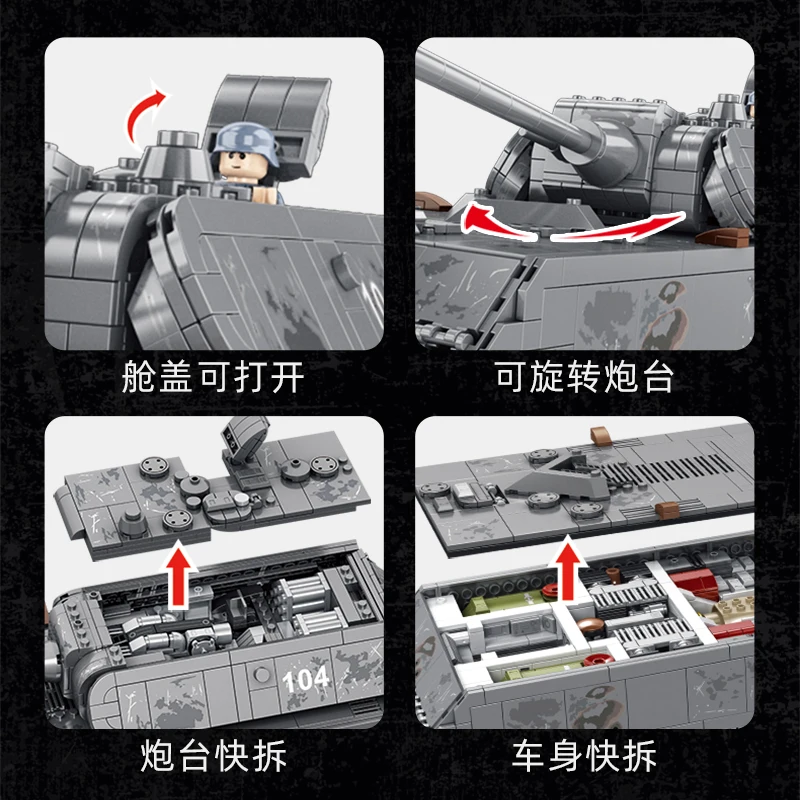 舱盖可打开

可旋转炮台

104

炮台快拆

车身快拆