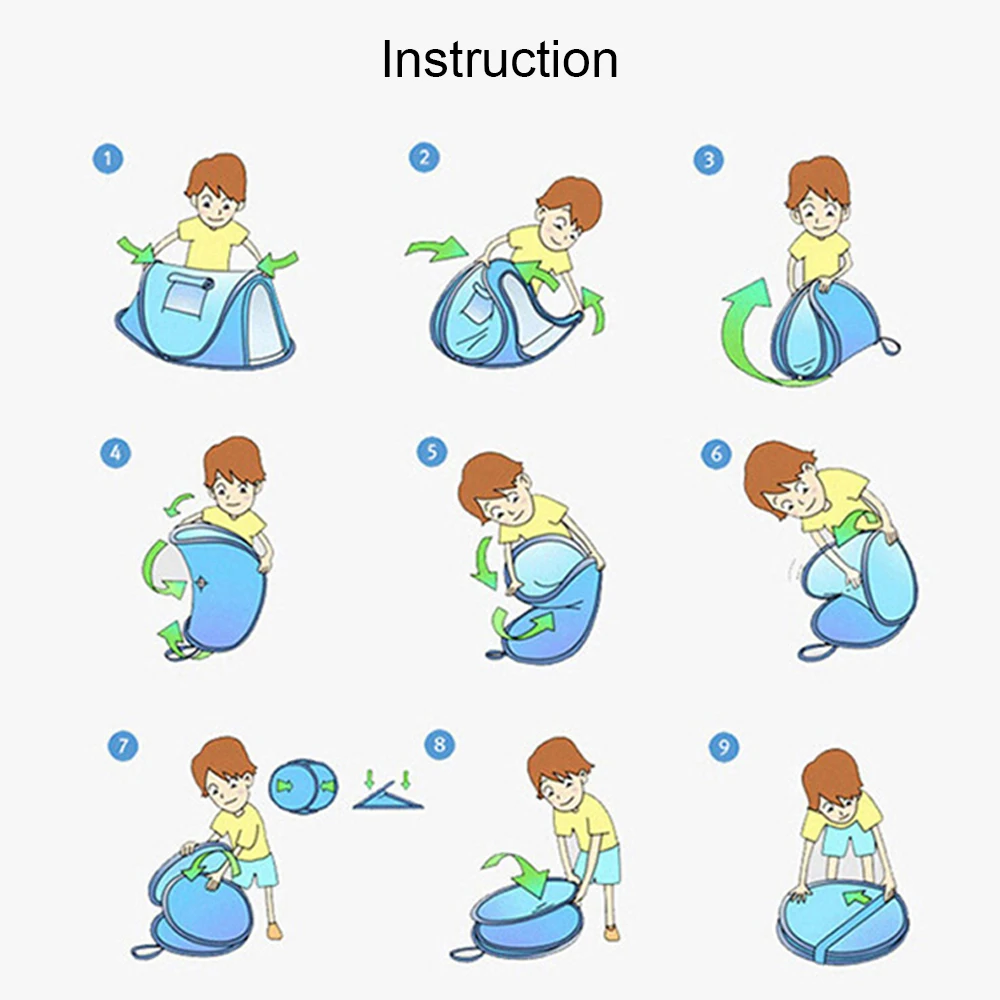 Instruction

1

2

3

4

5

6

7

8

9