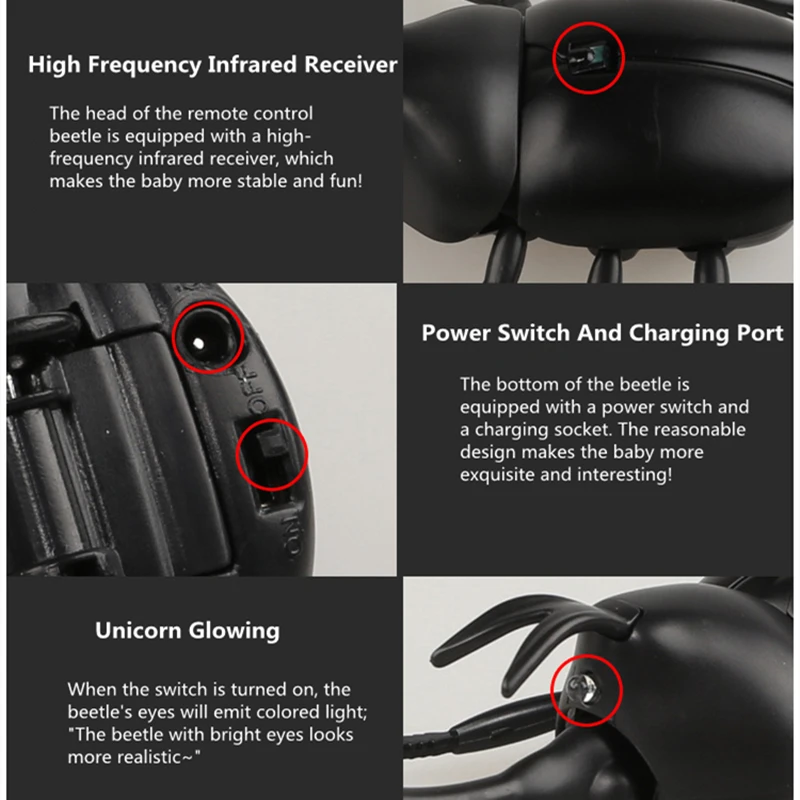 High Frequency Infrared Receiver

The head of the remote control beetle is equipped with a high-frequency infrared receiver, which makes the baby more stable and fun!

OFF

ON

Power Switch And Charging Port

The bottom of the beetle is equipped with a power switch and a charging socket. The reasonable design makes the baby more exquisite and interesting!

Unicorn Glowing

When the switch is turned on, the beetle's eyes will emit colored light; "The beetle with bright eyes looks more realistic~"