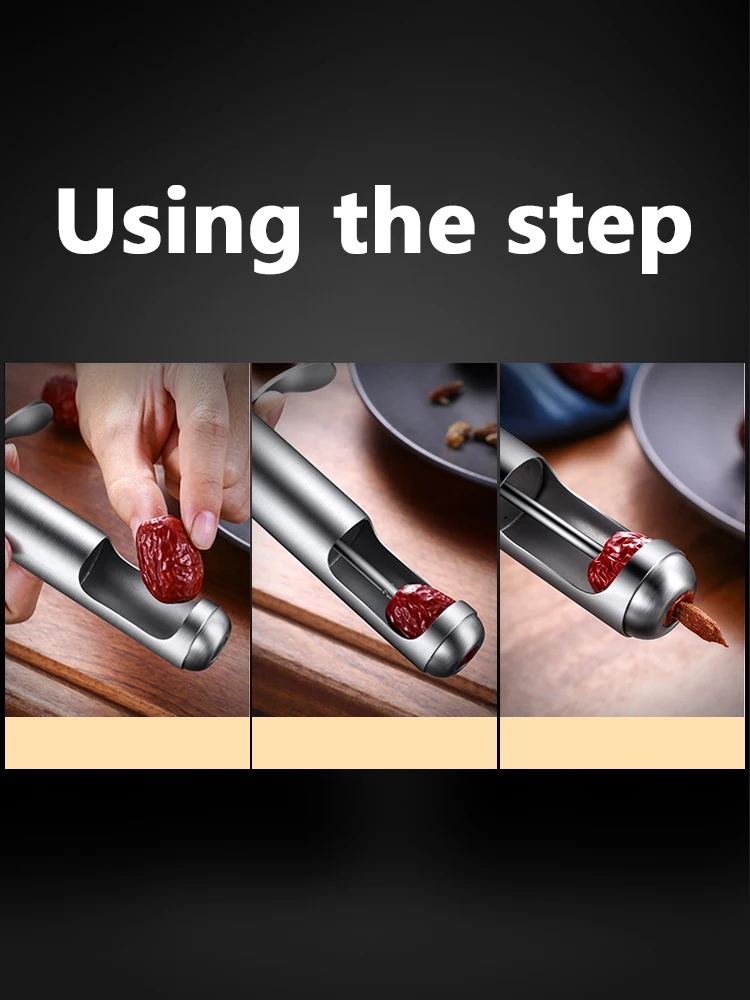 Using the step