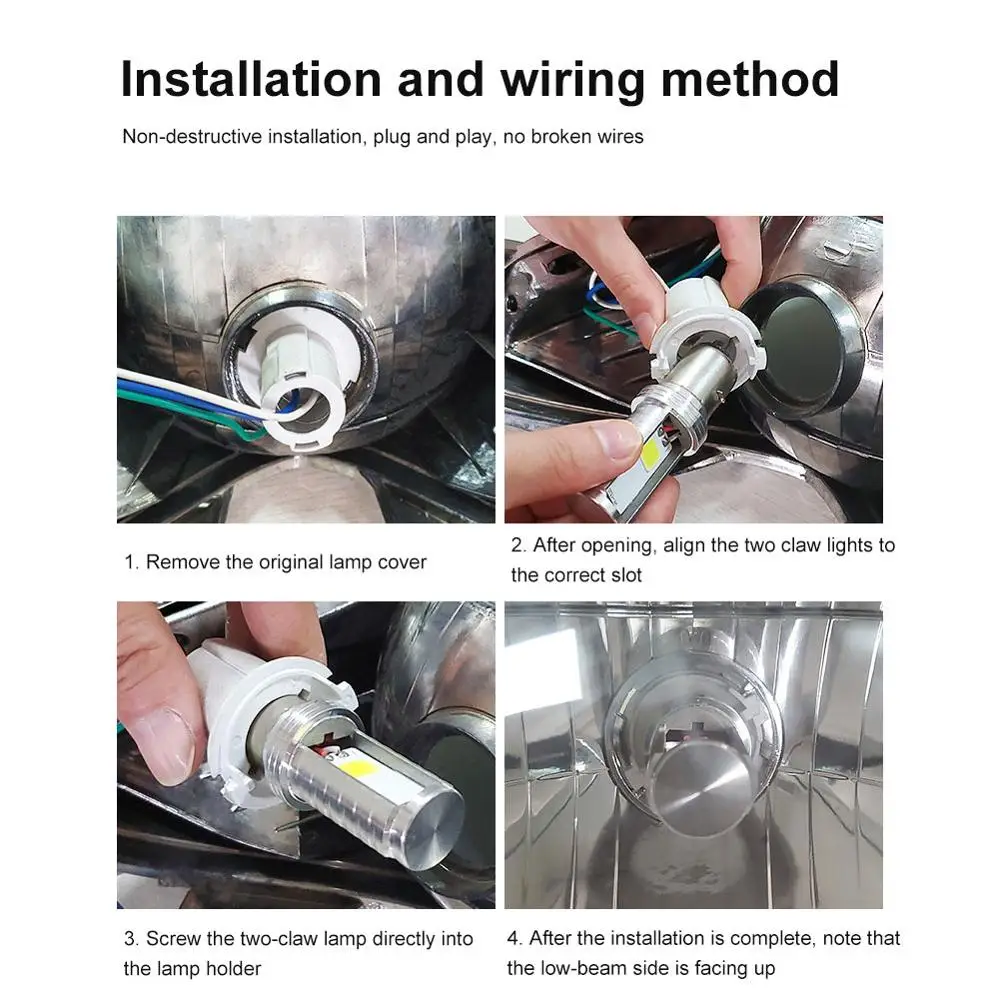 Installation and wiring method

Non-destructive installation, plug and play, no broken wires

1. Remove the original lamp cover

2. After opening, align the two claw lights to the correct slot

3. Screw the two-claw lamp directly into the lamp holder

4. After the installation is complete, note that the low-beam side is facing up