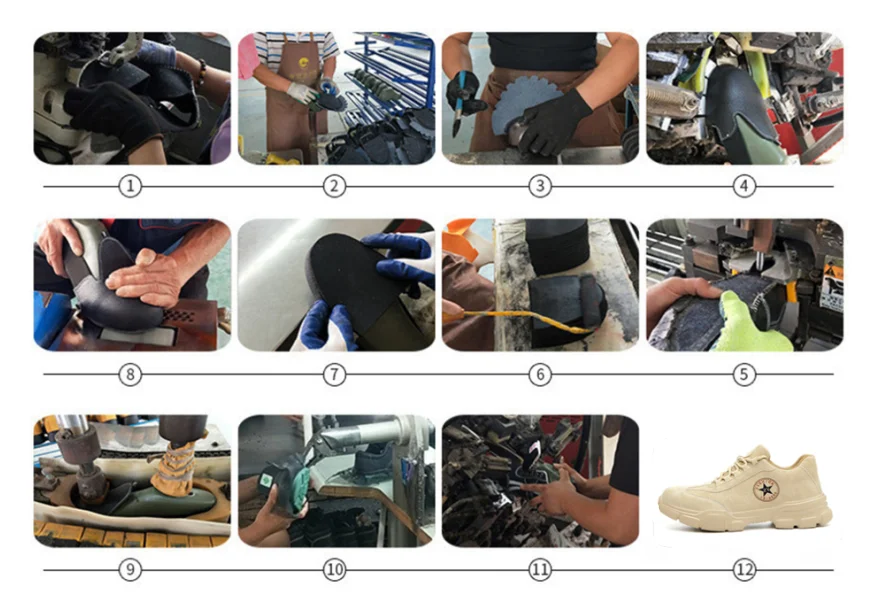 1
2
3
4
8
7
6
5
9
10
11
12