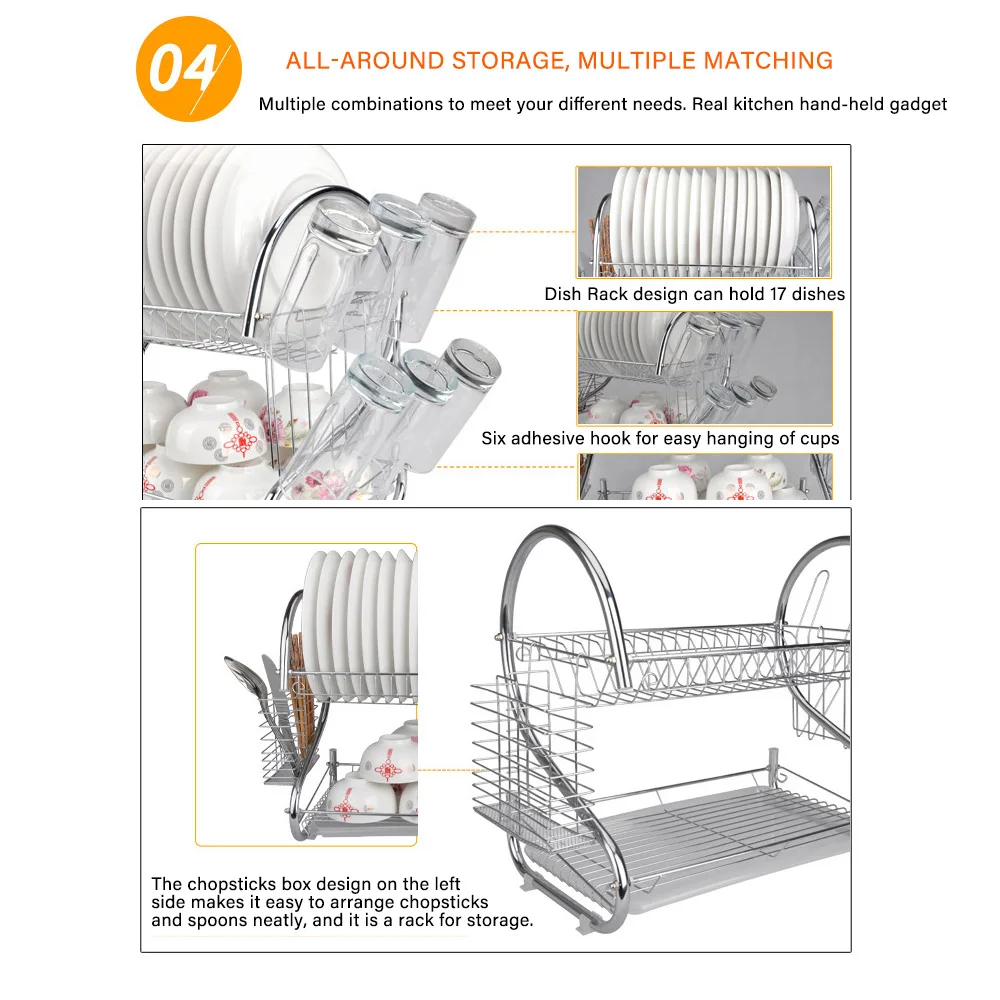 04

ALL-AROUND STORAGE, MULTIPLE MATCHING

Multiple combinations to meet your different needs. Real kitchen hand-held gadget

Dish Rack design can hold 17 dishes

Six adhesive hook for easy hanging of cups

The chopsticks box design on the left side makes it easy to arrange chopsticks and spoons neatly, and it is a rack for storage.