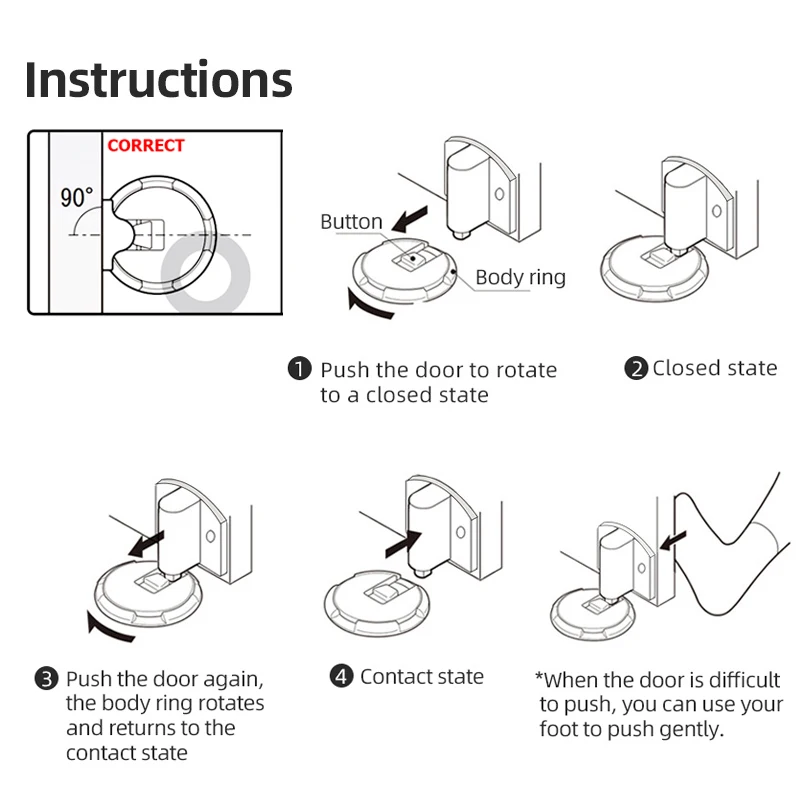 Instructions

CORRECT

90°

Button

Body ring

❶ Push the door to rotate to a closed state

❷ Closed state

❸ Push the door again, the body ring rotates and returns to the contact state

❹ Contact state

*When the door is difficult to push, you can use your foot to push gently.