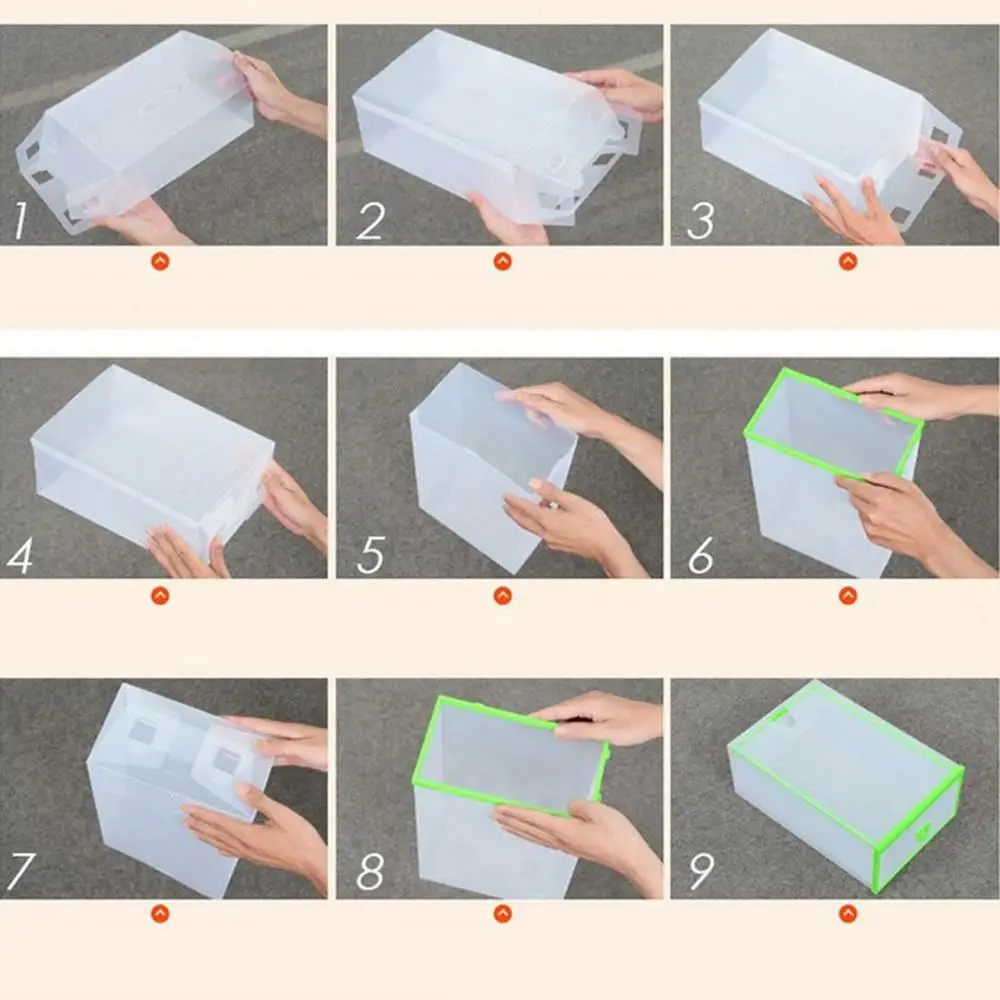 1
2
3
4
5
6
7
8
9