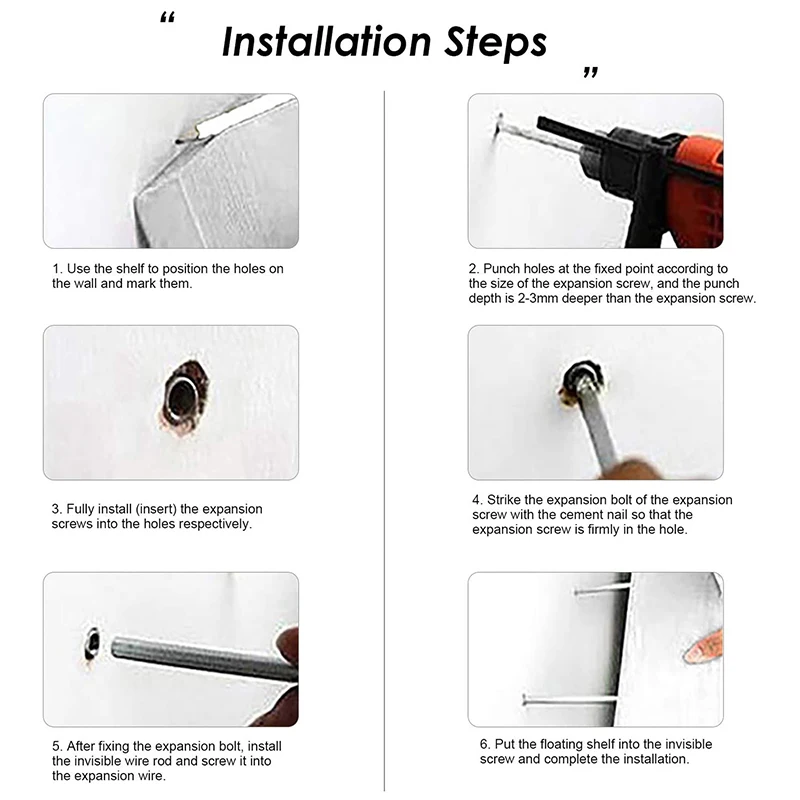 “ Installation Steps ”

1. Use the shelf to position the holes on the wall and mark them.

2. Punch holes at the fixed point according to the size of the expansion screw, and the punch depth is 2-3mm deeper than the expansion screw.

3. Fully install (insert) the expansion screws into the holes respectively.

4. Strike the expansion bolt of the expansion screw with the cement nail so that the expansion screw is firmly in the hole.

5. After fixing the expansion bolt, install the invisible wire rod and screw it into the expansion wire.

6. Put the floating shelf into the invisible screw and complete the installation.