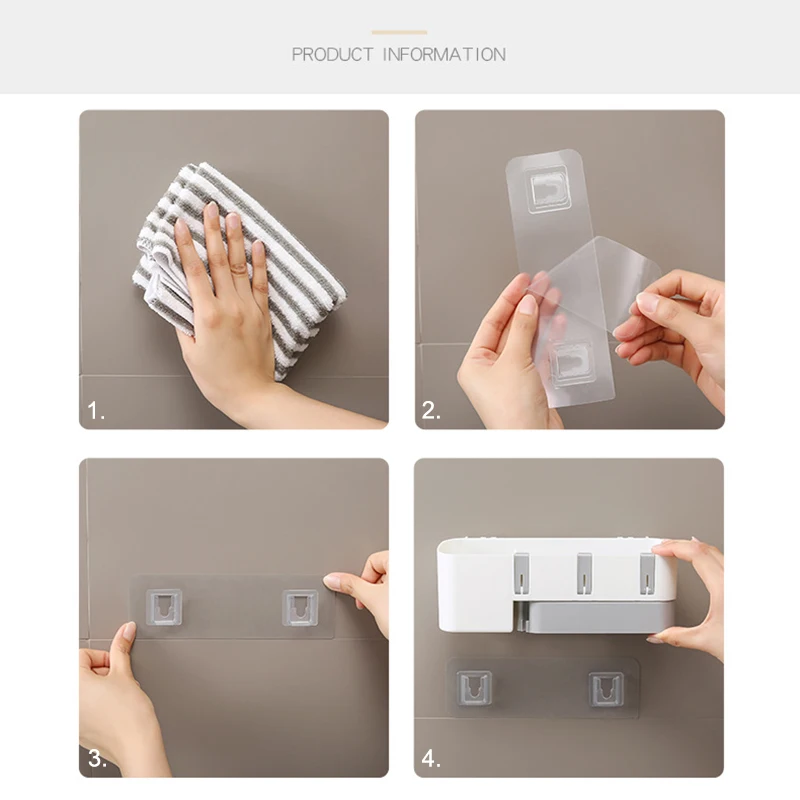 PRODUCT INFORMATION

1.

2.

3.

4.