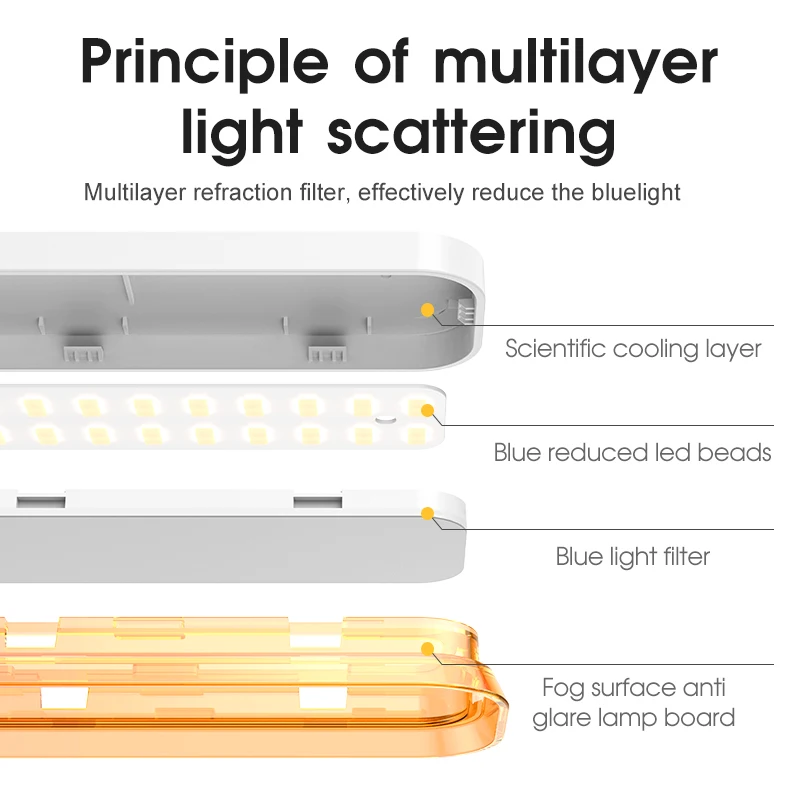 Principle of multilayer light scattering

Multilayer refraction filter, effectively reduce the bluelight

Scientific cooling layer

Blue reduced led beads

Blue light filter

Fog surface anti glare lamp board