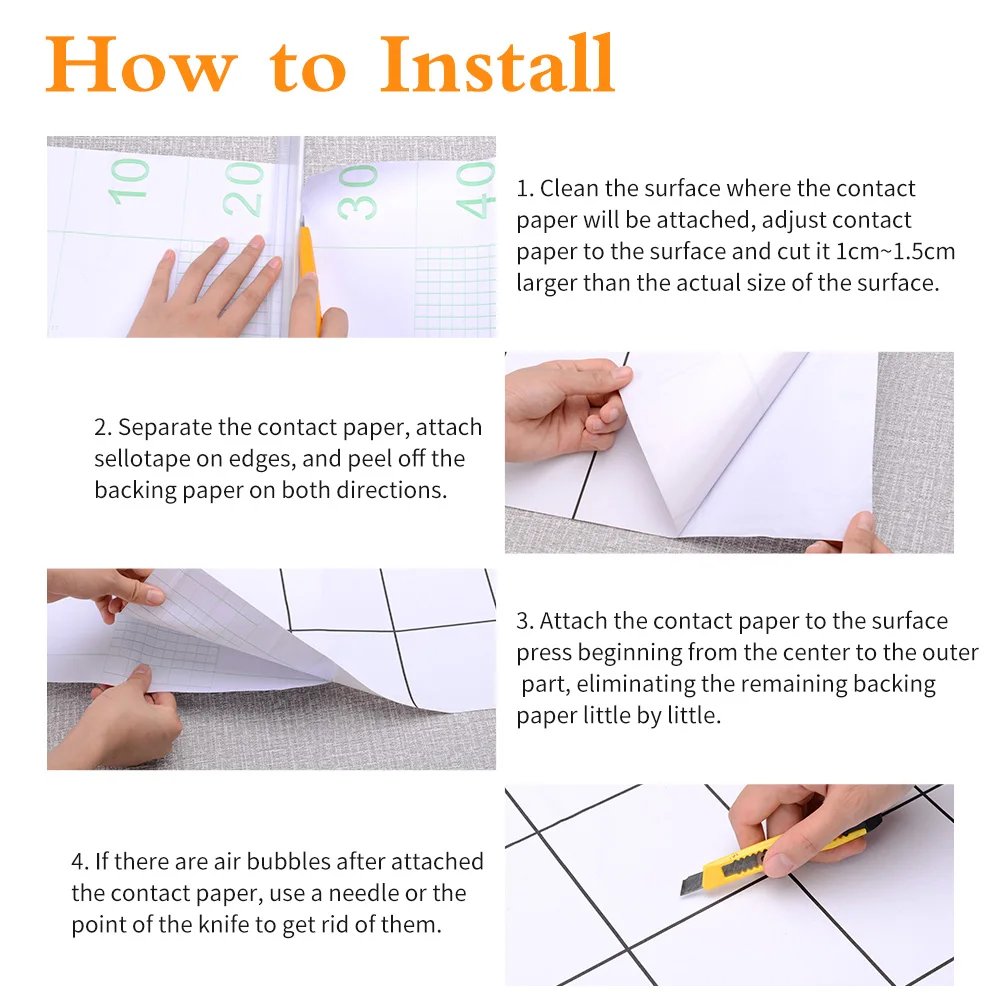 How to Install

10 20 30 40

1. Clean the surface where the contact paper will be attached, adjust contact paper to the surface and cut it 1cm~1.5cm larger than the actual size of the surface.

2. Separate the contact paper, attach sellotape on edges, and peel off the backing paper on both directions.

3. Attach the contact paper to the surface press beginning from the center to the outer part, eliminating the remaining backing paper little by little.

4. If there are air bubbles after attached the contact paper, use a needle or the point of the knife to get rid of them.