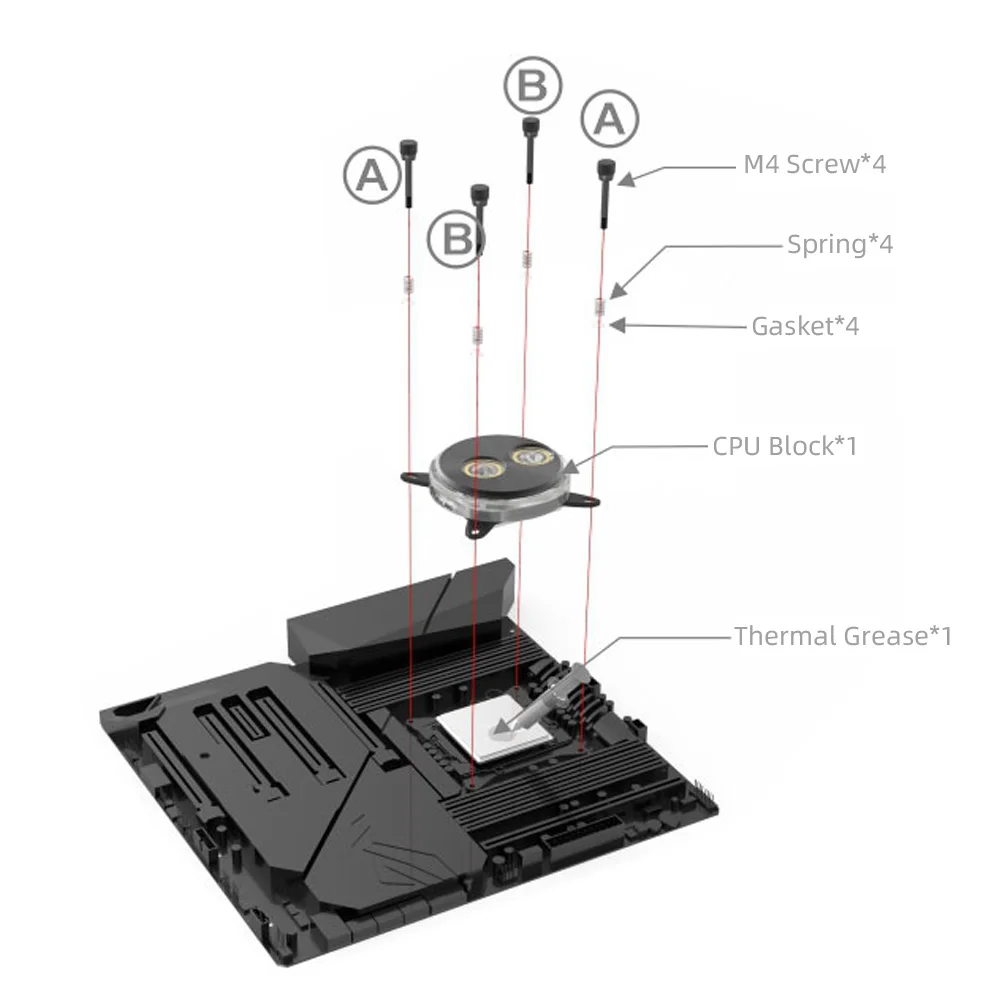 B
A
A
B
M4 Screw*4
Spring*4
Gasket*4
CPU Block*1
Thermal Grease*1