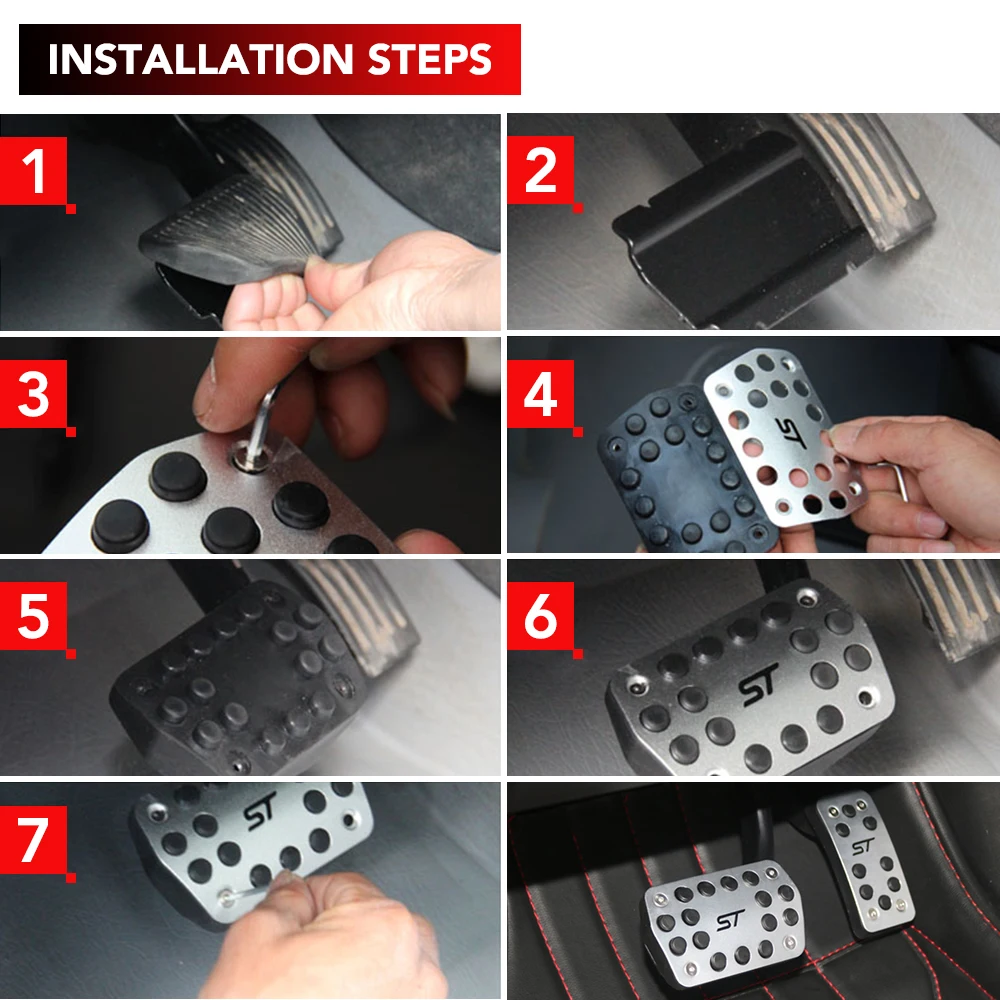 INSTALLATION STEPS

1

2

3

4

ST

5

6

ST

7

ST

ST

ST