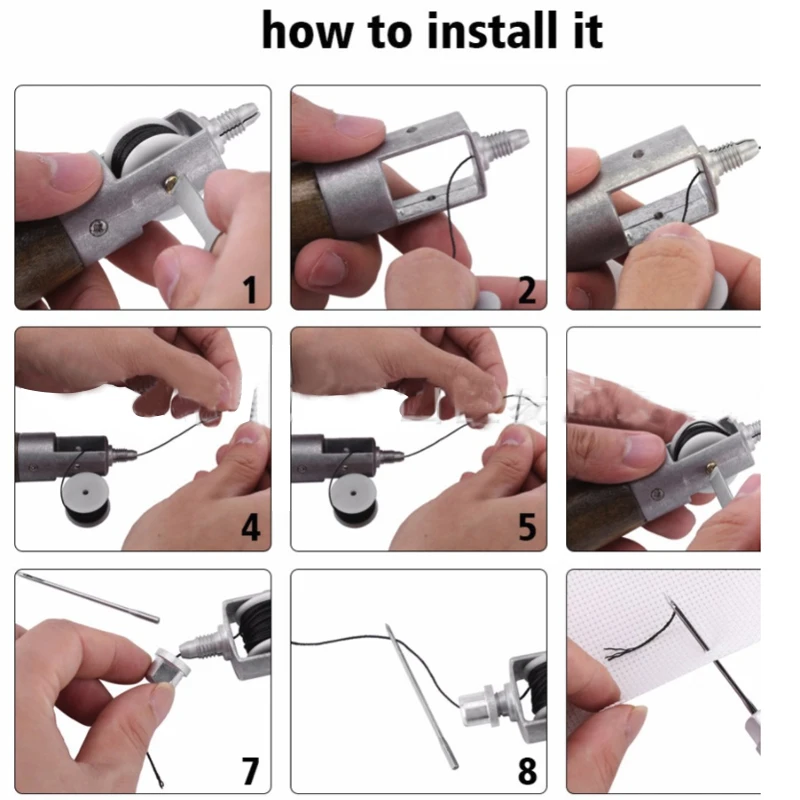 how to install it

1

2

4

5

7

8