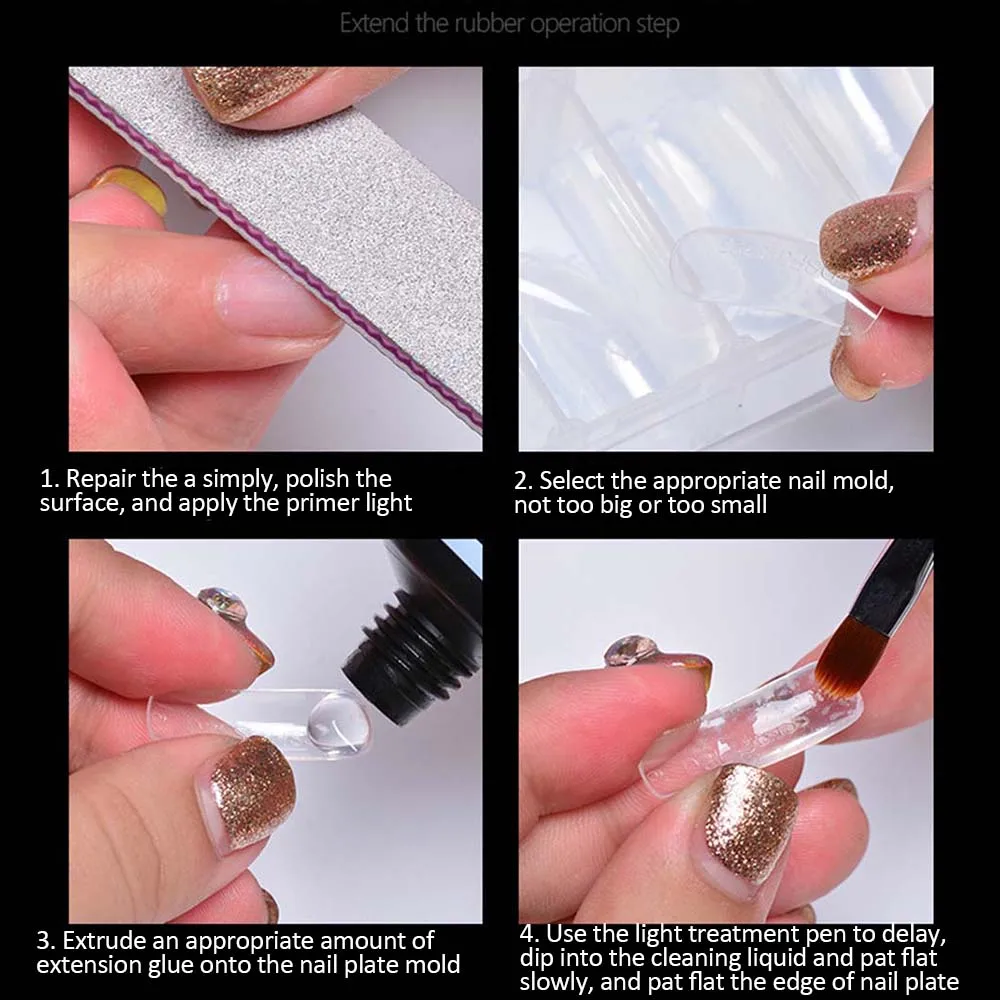 Extend the rubber operation step

1. Repair the a simply, polish the surface, and apply the primer light

2. Select the appropriate nail mold, not too big or too small

3. Extrude an appropriate amount of extension glue onto the nail plate mold

4. Use the light treatment pen to delay, dip into the cleaning liquid and pat flat slowly, and pat flat the edge of nail plate