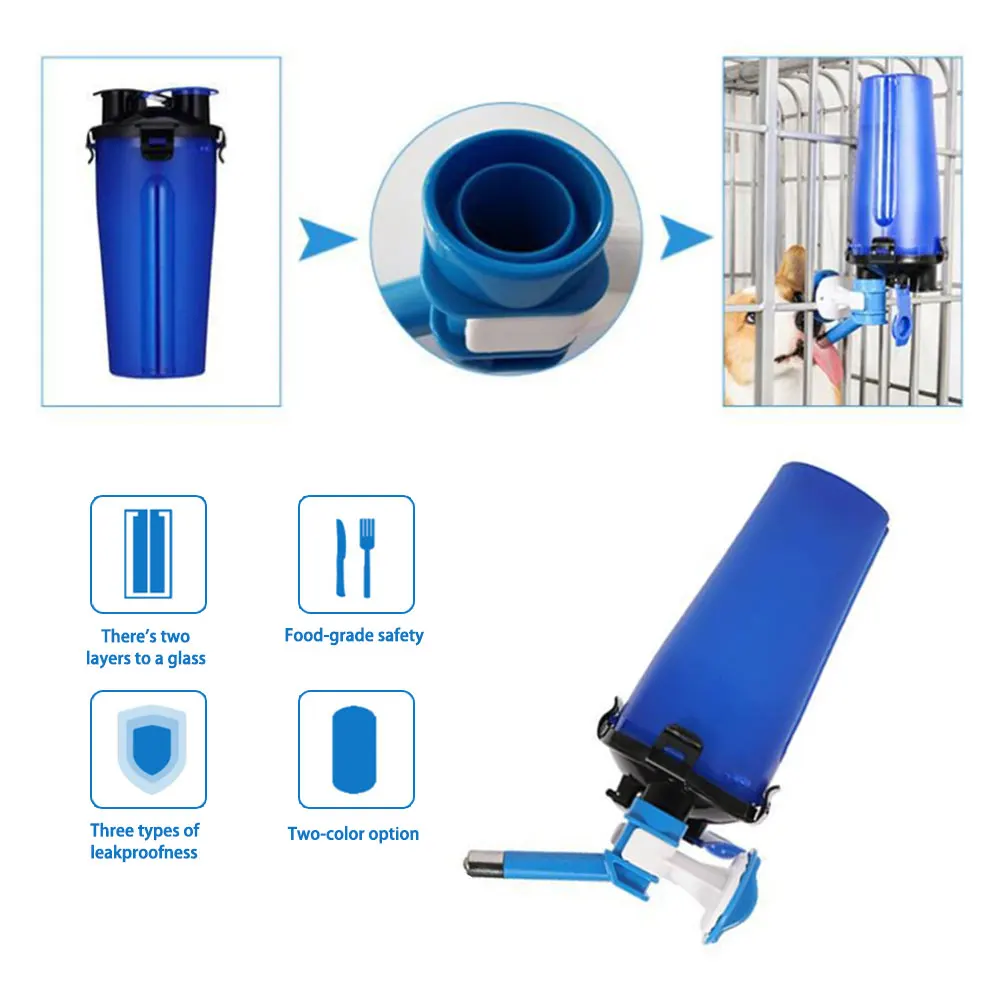 There's two layers to a glass

Food-grade safety

Three types of leakproofness

Two-color option