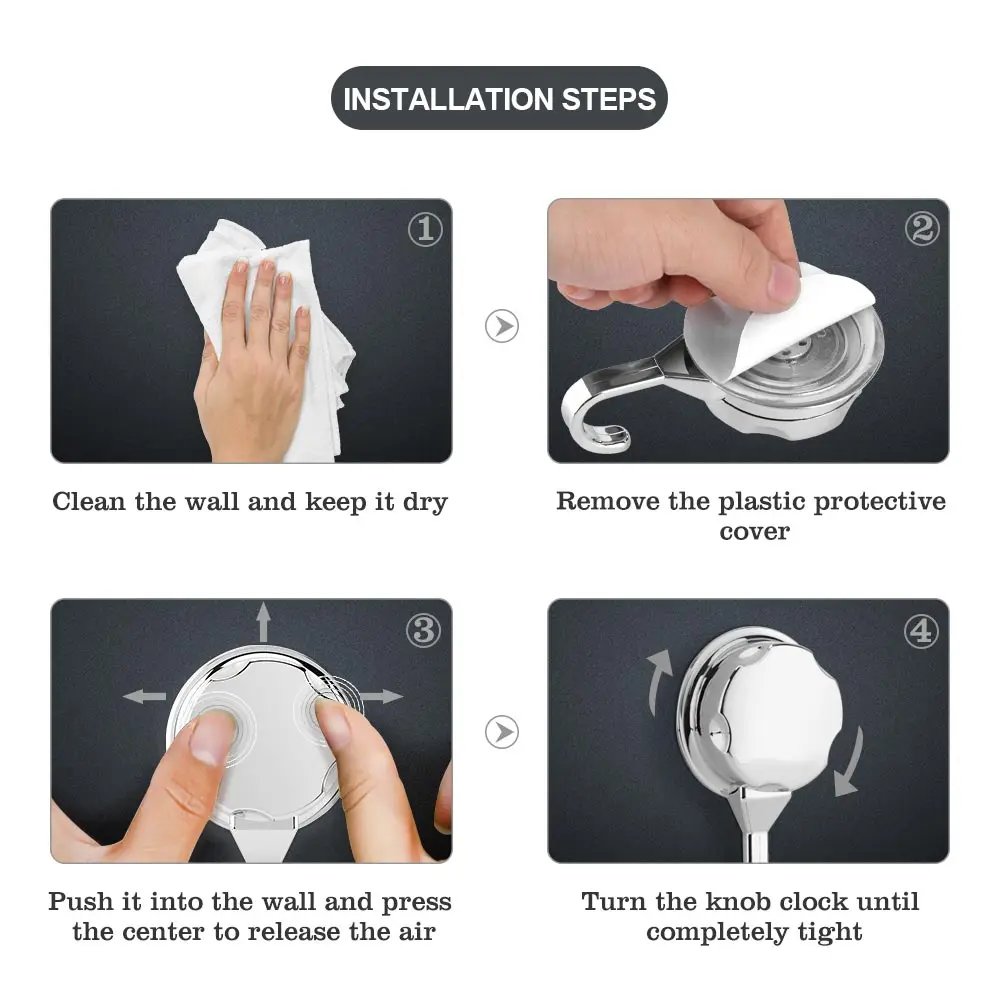 INSTALLATION STEPS

①

Clean the wall and keep it dry

②

Remove the plastic protective cover

③

Push it into the wall and press the center to release the air

④

Turn the knob clock until completely tight