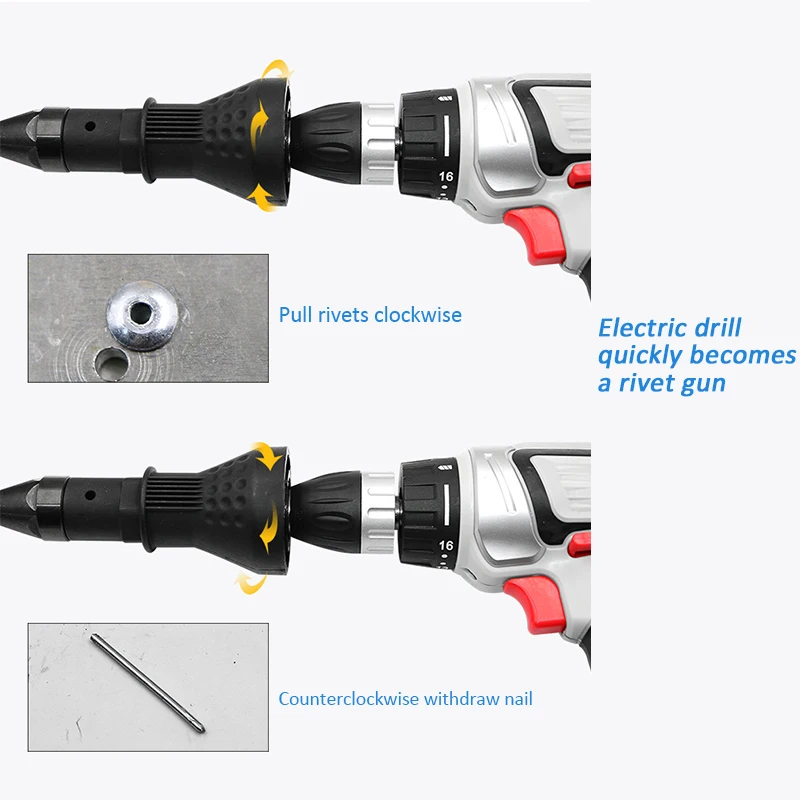 16

Pull rivets clockwise

Electric drill quickly becomes a rivet gun

16

Counterclockwise withdraw nail