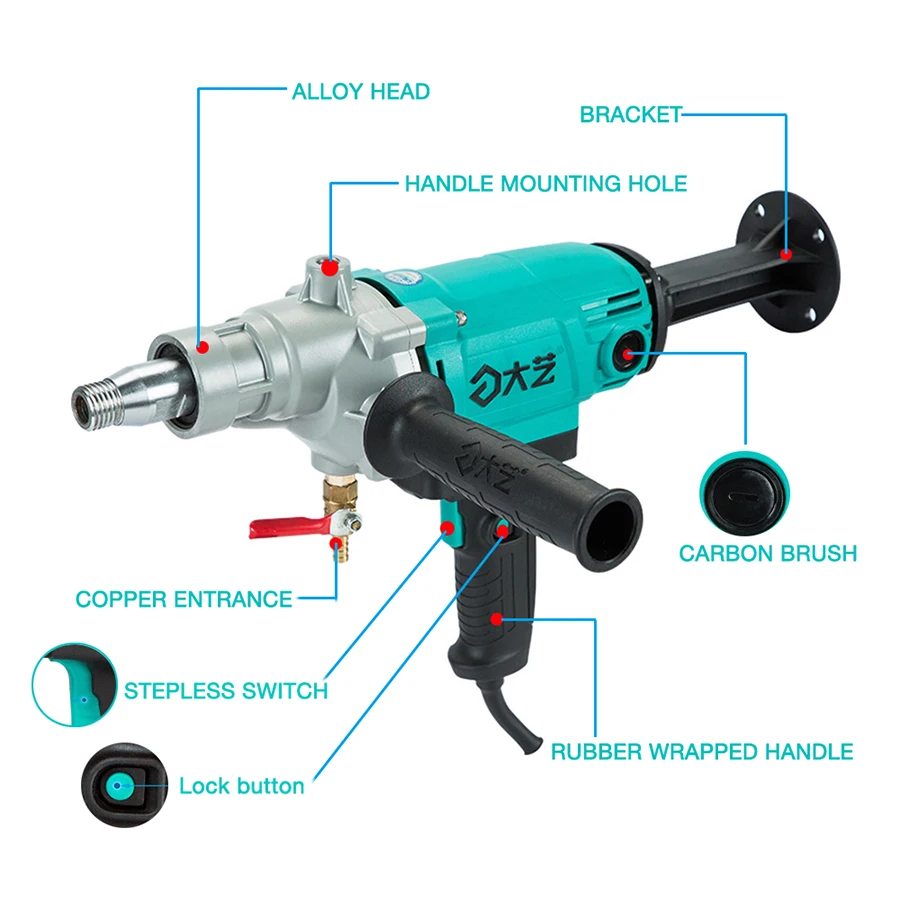 ALLOY HEAD

BRACKET

HANDLE MOUNTING HOLE

大艺

大艺

CARBON BRUSH

COPPER ENTRANCE

STEPLESS SWITCH

RUBBER WRAPPED HANDLE

Lock button