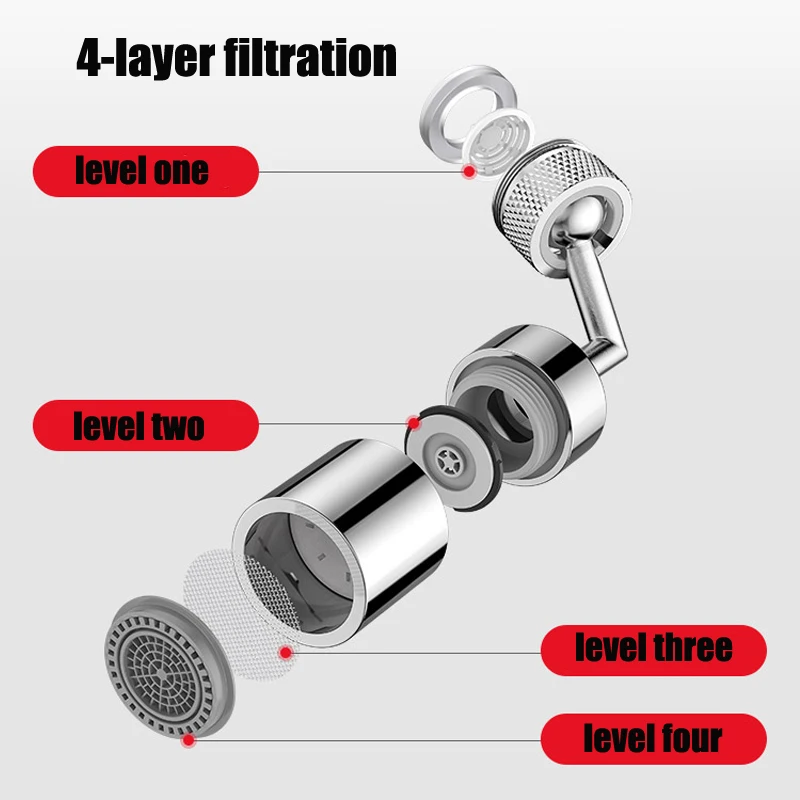 4-layer filtration

level one

level two

level three

level four